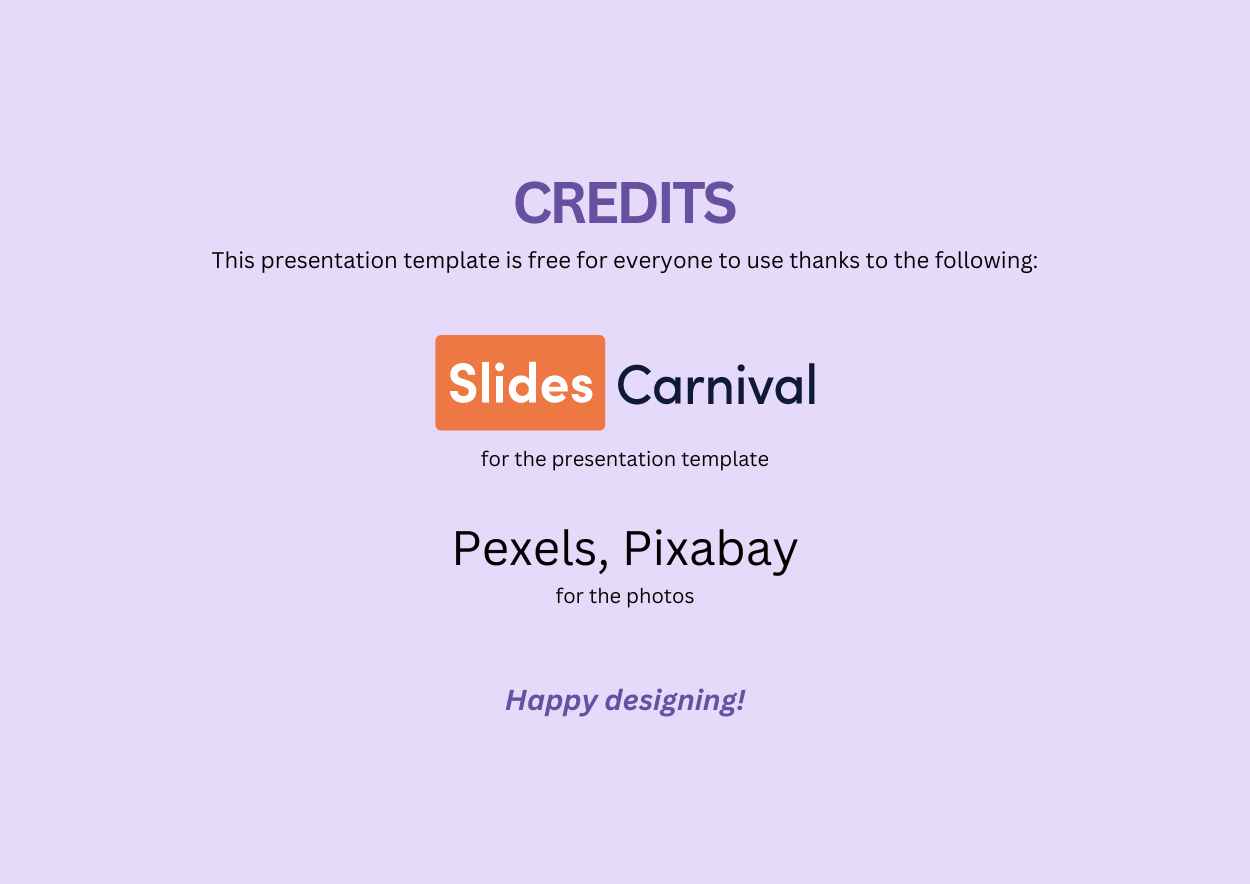 CREDITS

This presentation template is free for everyone to use thanks to the following:

Slides Carnival

for the presentation template

Pexels, Pixabay

for the photos

Happy designing!