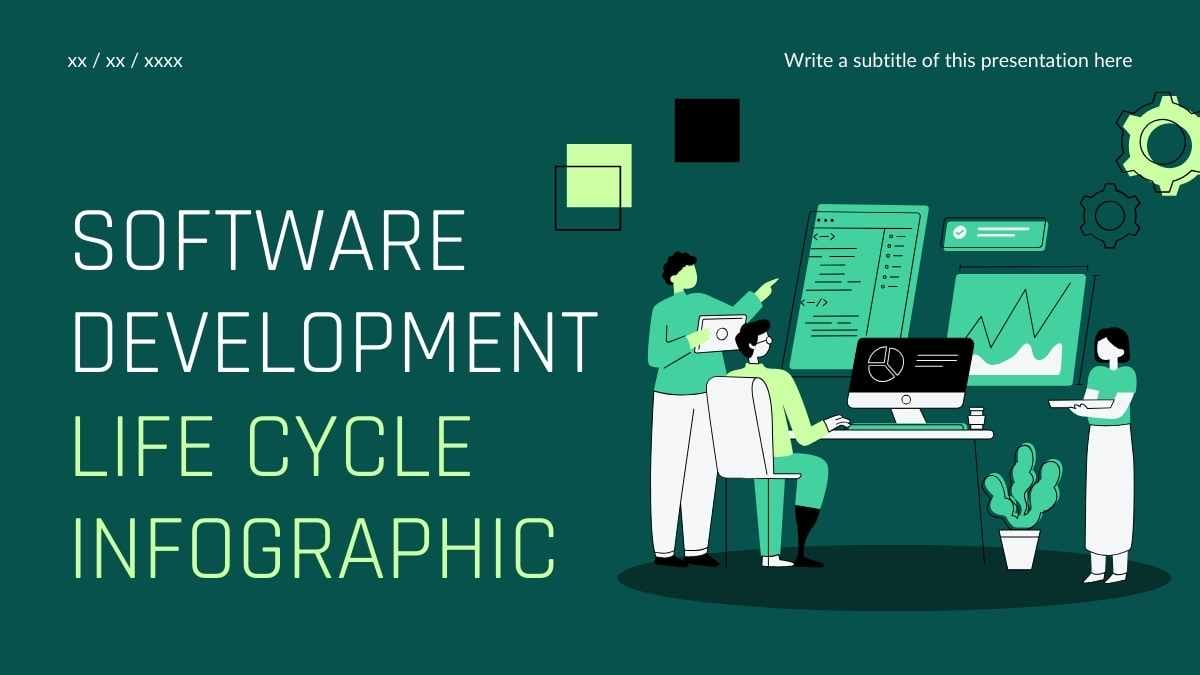 xx / xx / xxxx

Write a subtitle of this presentation here

SOFTWARE DEVELOPMENT LIFE CYCLE INFOGRAPHIC