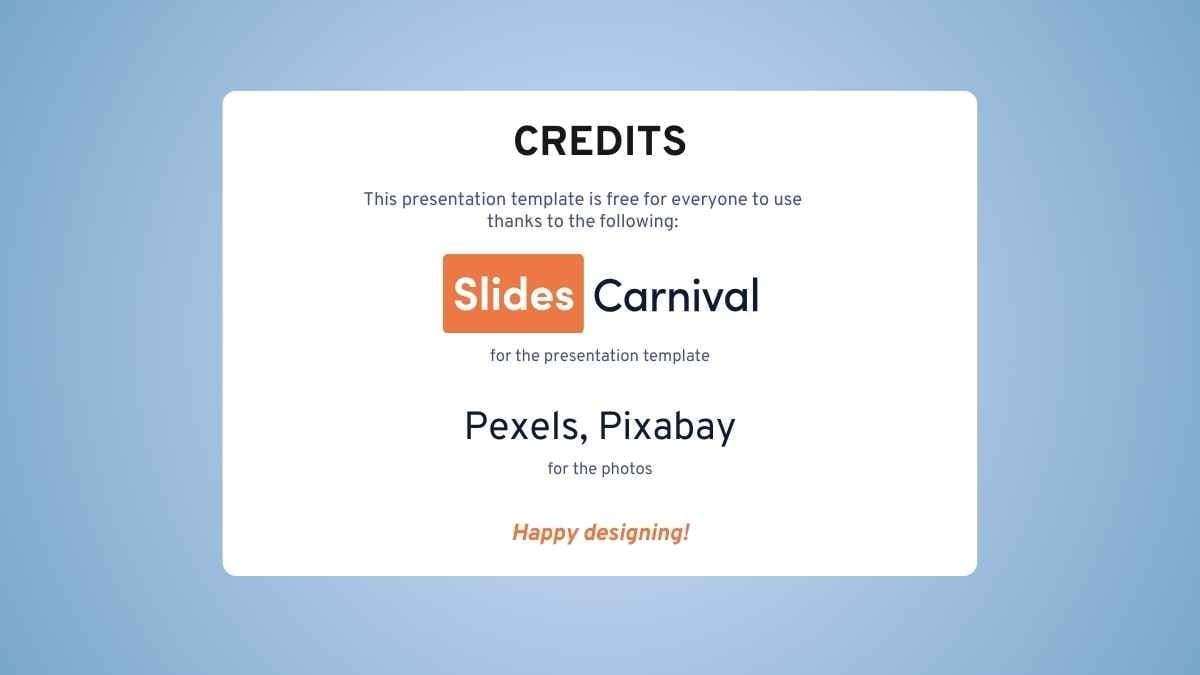 CREDITS

This presentation template is free for everyone to use thanks to the following:

Slides Carnival

for the presentation template

Pexels, Pixabay

for the photos

Happy designing!