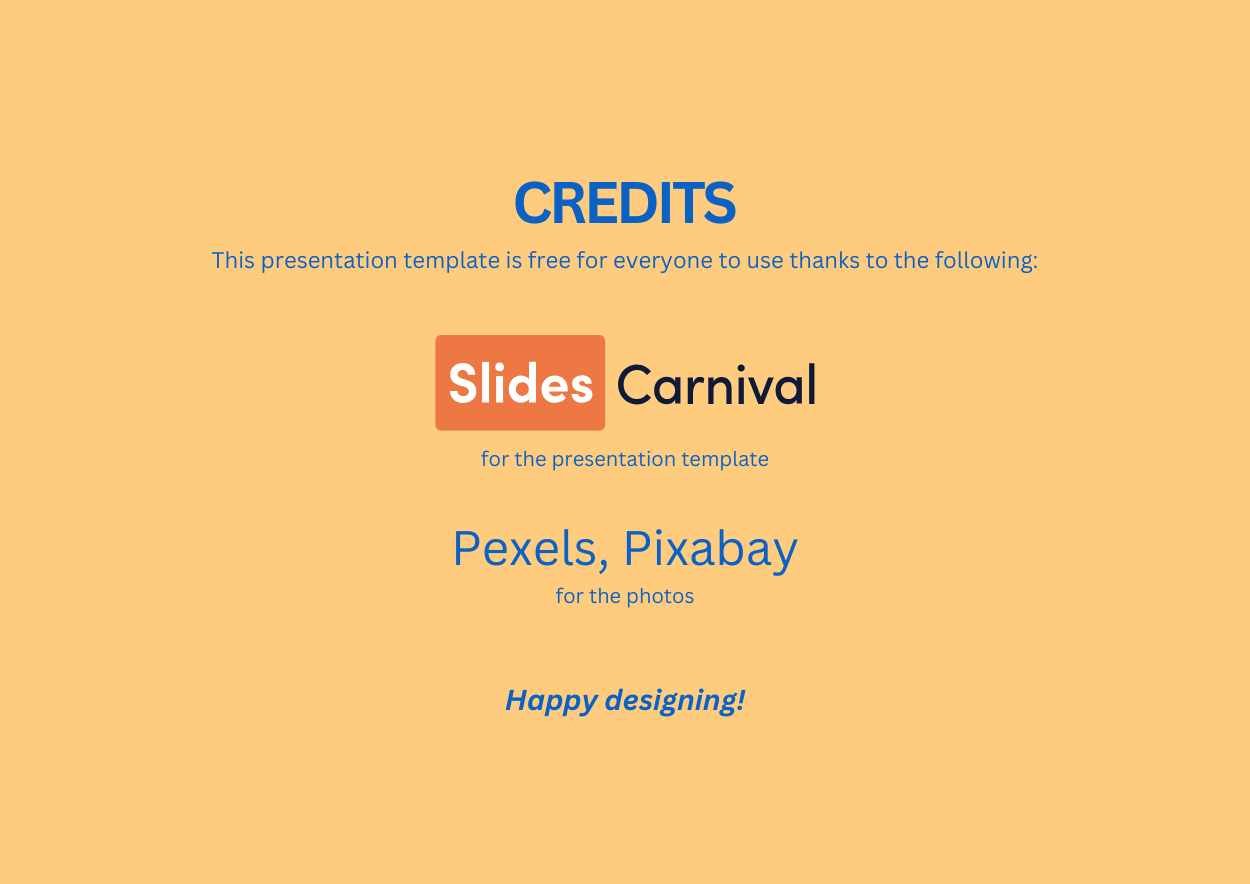 CREDITS

This presentation template is free for everyone to use thanks to the following:

Slides Carnival

for the presentation template

Pexels, Pixabay

for the photos

Happy designing!