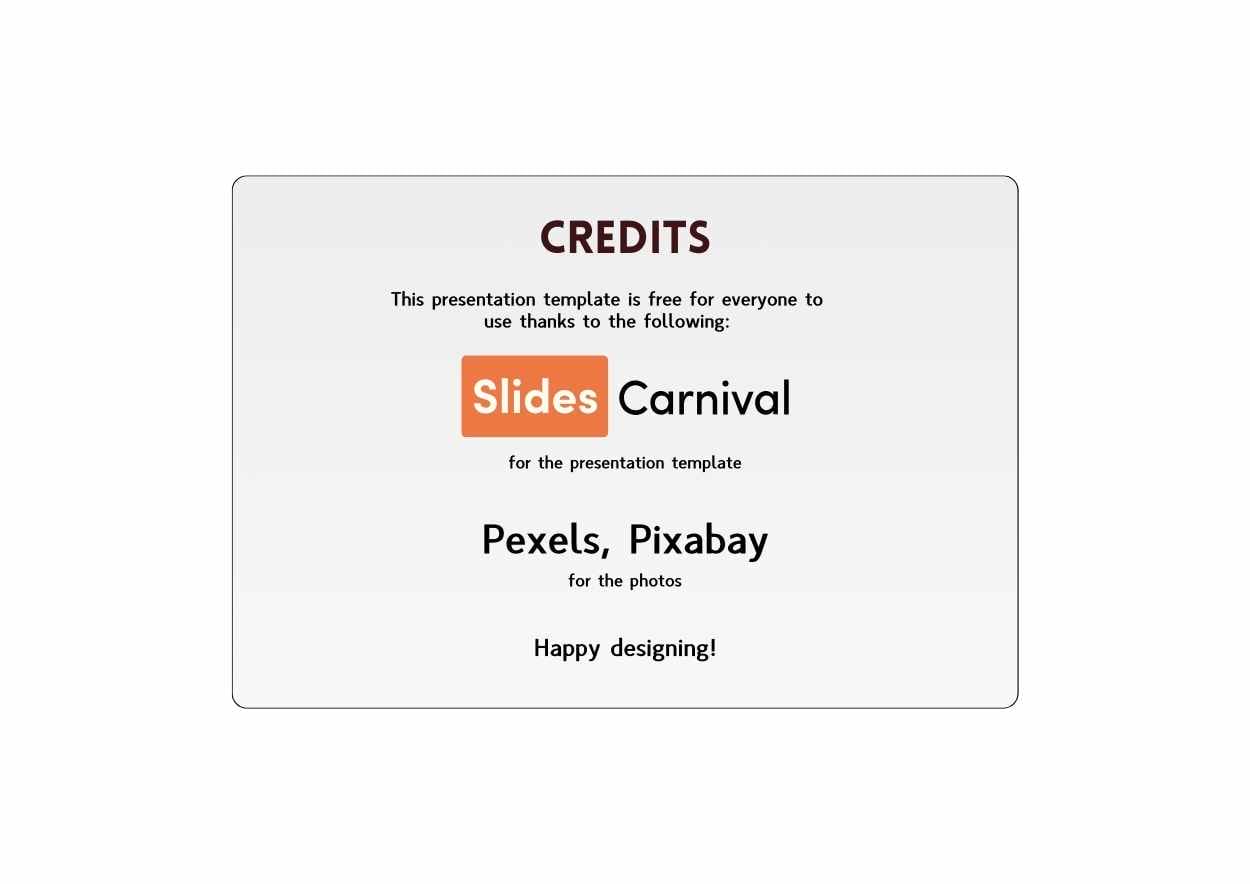 CREDITS

This presentation template is free for everyone to use thanks to the following:

Slides Carnival

for the presentation template

Pexels, Pixabay

for the photos

Happy designing!