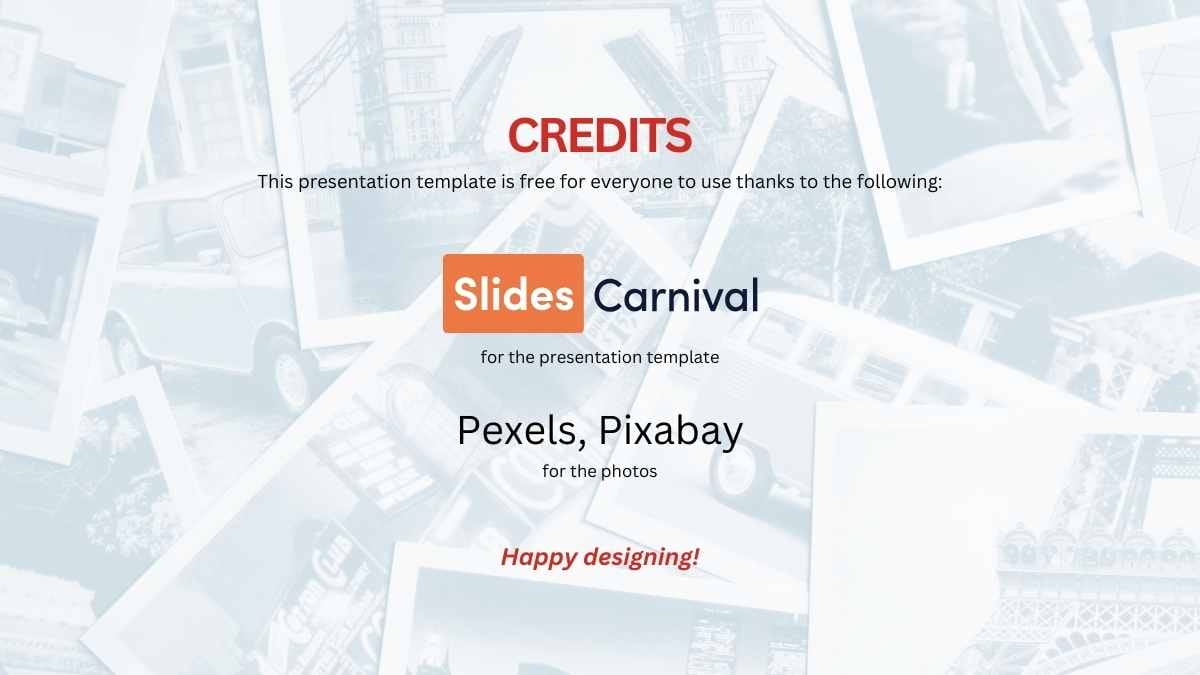 CREDITS

This presentation template is free for everyone to use thanks to the following:

Slides Carnival

for the presentation template

Pexels, Pixabay

for the photos

Happy designing!