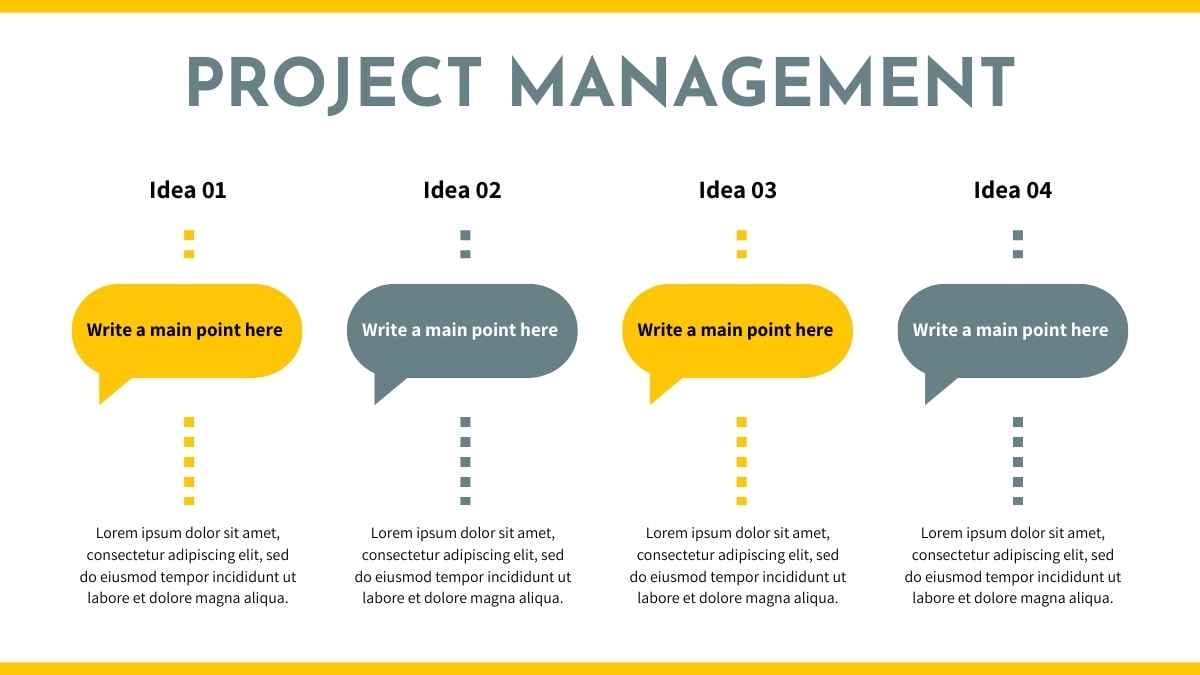 PROJECT MANAGEMENT

Idea 01

Write a main point here

Lorem ipsum dolor sit amet, consectetur adipiscing elit, sed do eiusmod tempor incididunt ut labore et dolore magna aliqua.

Idea 02

Write a main point here

Lorem ipsum dolor sit amet, consectetur adipiscing elit, sed do eiusmod tempor incididunt ut labore et dolore magna aliqua.

Idea 03

Write a main point here

Lorem ipsum dolor sit amet, consectetur adipiscing elit, sed do eiusmod tempor incididunt ut labore et dolore magna aliqua.

Idea 04

Write a main point here

Lorem ipsum dolor sit amet, consectetur adipiscing elit, sed do eiusmod tempor incididunt ut labore et dolore magna aliqua.