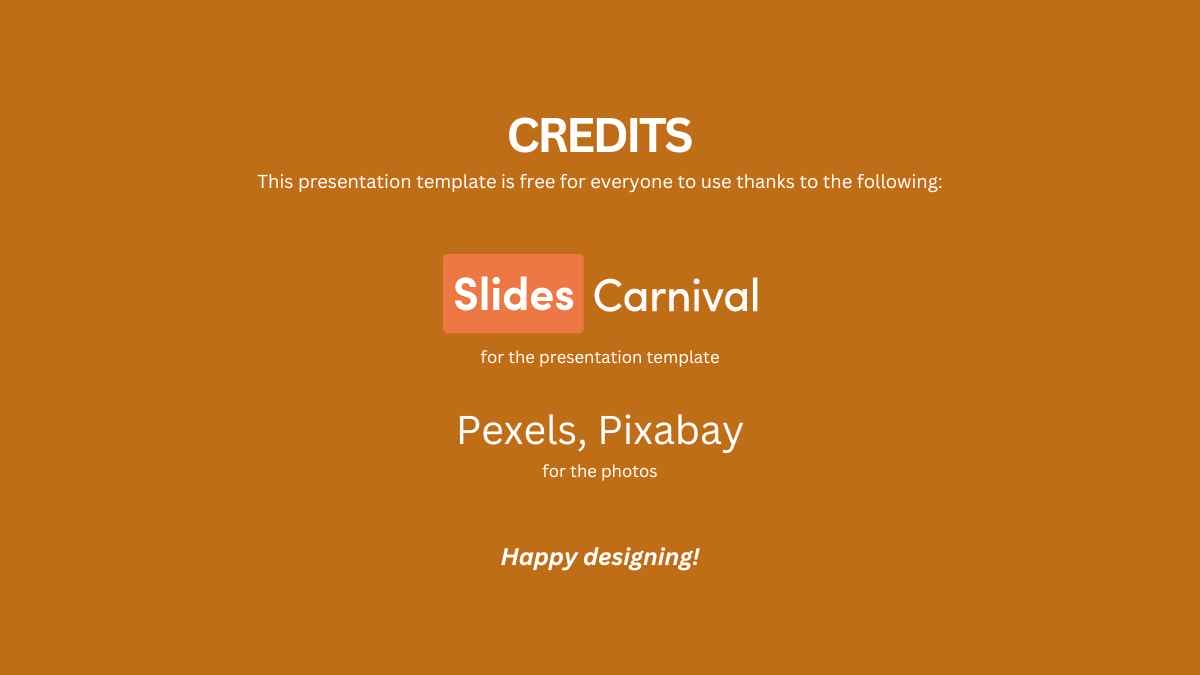 CREDITS

This presentation template is free for everyone to use thanks to the following:

Slides Carnival

for the presentation template

Pexels, Pixabay

for the photos

Happy designing!