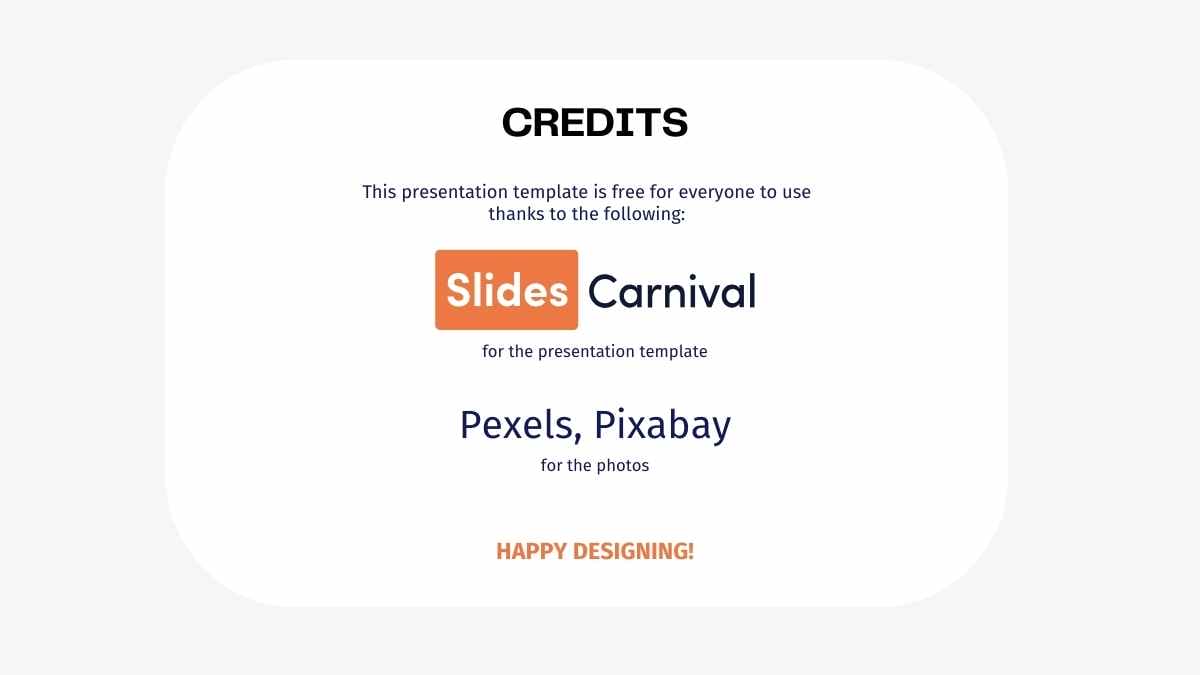 CREDITS

This presentation template is free for everyone to use thanks to the following:

Slides Carnival

for the presentation template

Pexels, Pixabay

for the photos

HAPPY DESIGNING!