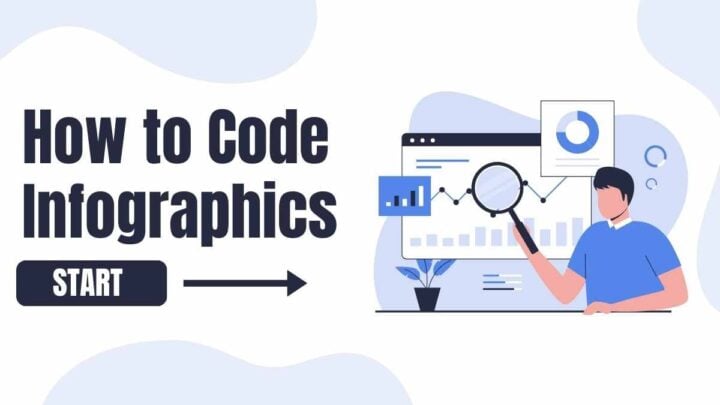 How to Code Infographics

START