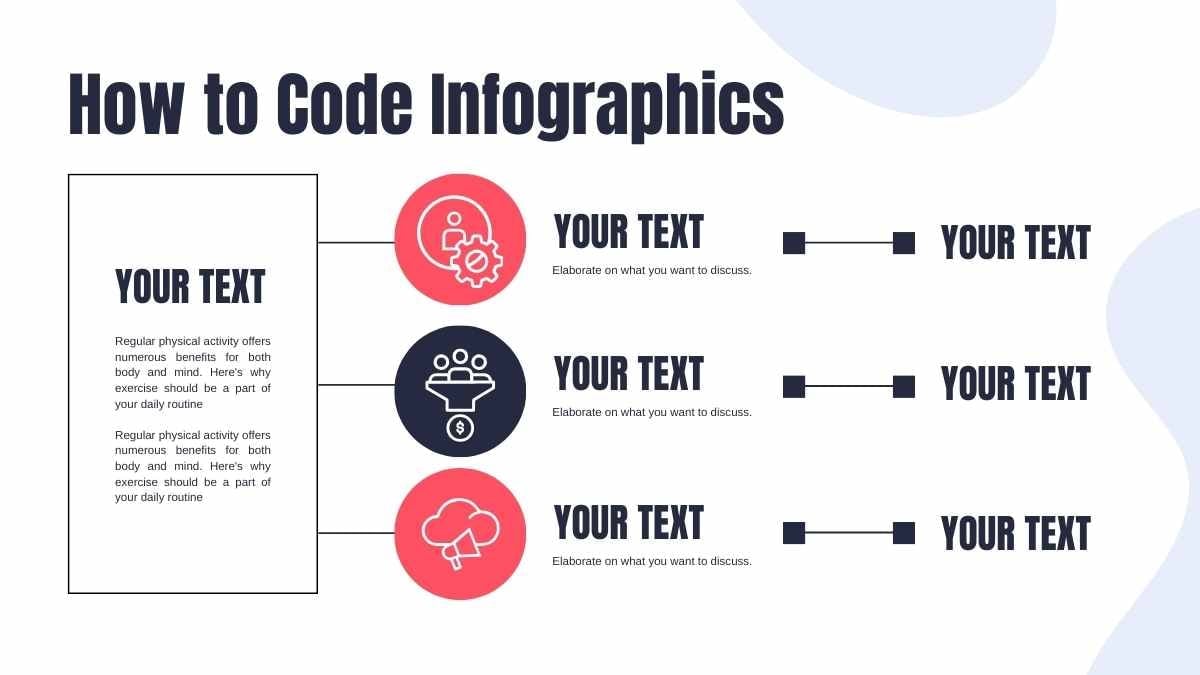 How to Code Infographics

YOUR TEXT

Regular physical activity offers numerous benefits for both body and mind. Here's why exercise should be a part of your daily routine

Regular physical activity offers numerous benefits for both body and mind. Here's why exercise should be a part of your daily routine

YOUR TEXT
Elaborate on what you want to discuss.

YOUR TEXT

YOUR TEXT
Elaborate on what you want to discuss.

YOUR TEXT

YOUR TEXT
Elaborate on what you want to discuss.

YOUR TEXT