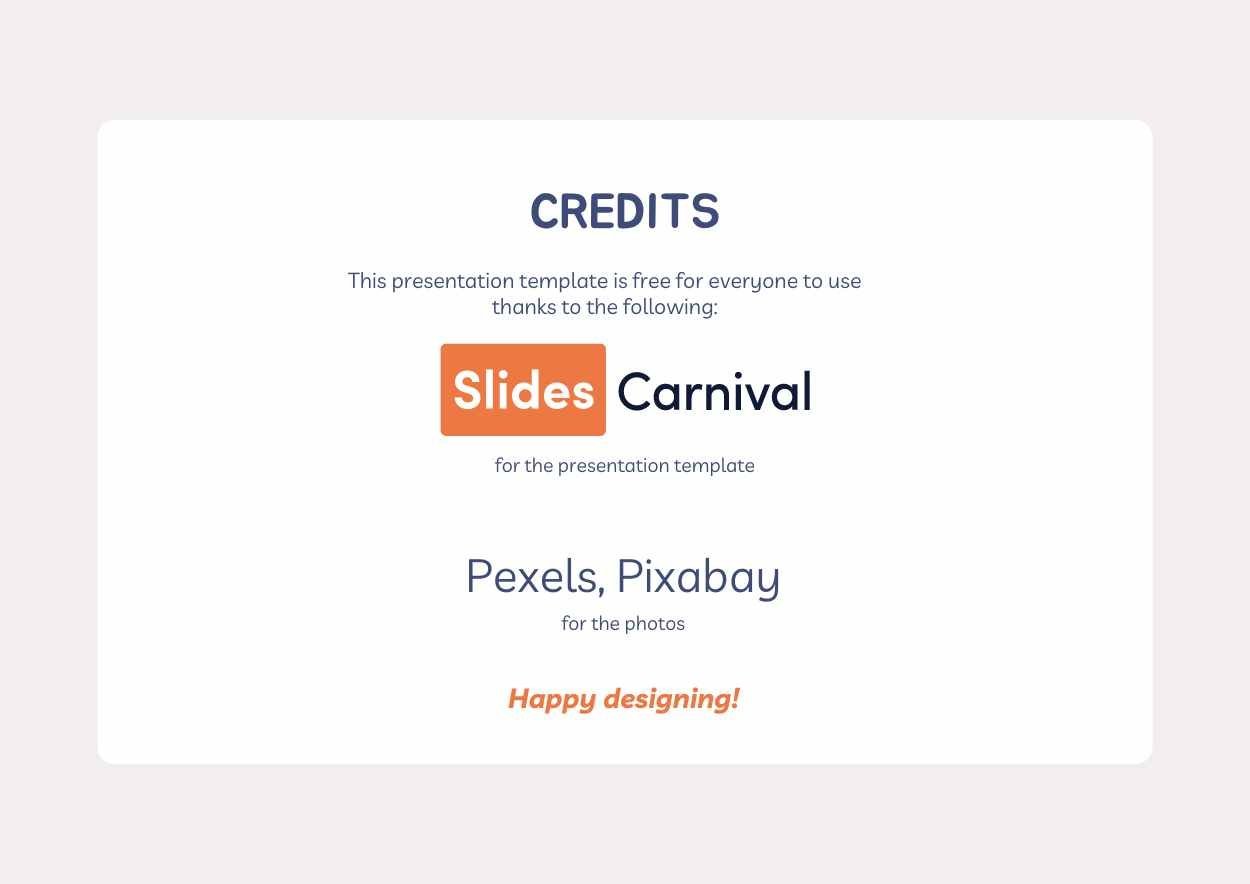 CREDITS

This presentation template is free for everyone to use thanks to the following:

Slides Carnival

for the presentation template

Pexels, Pixabay

for the photos

Happy designing!