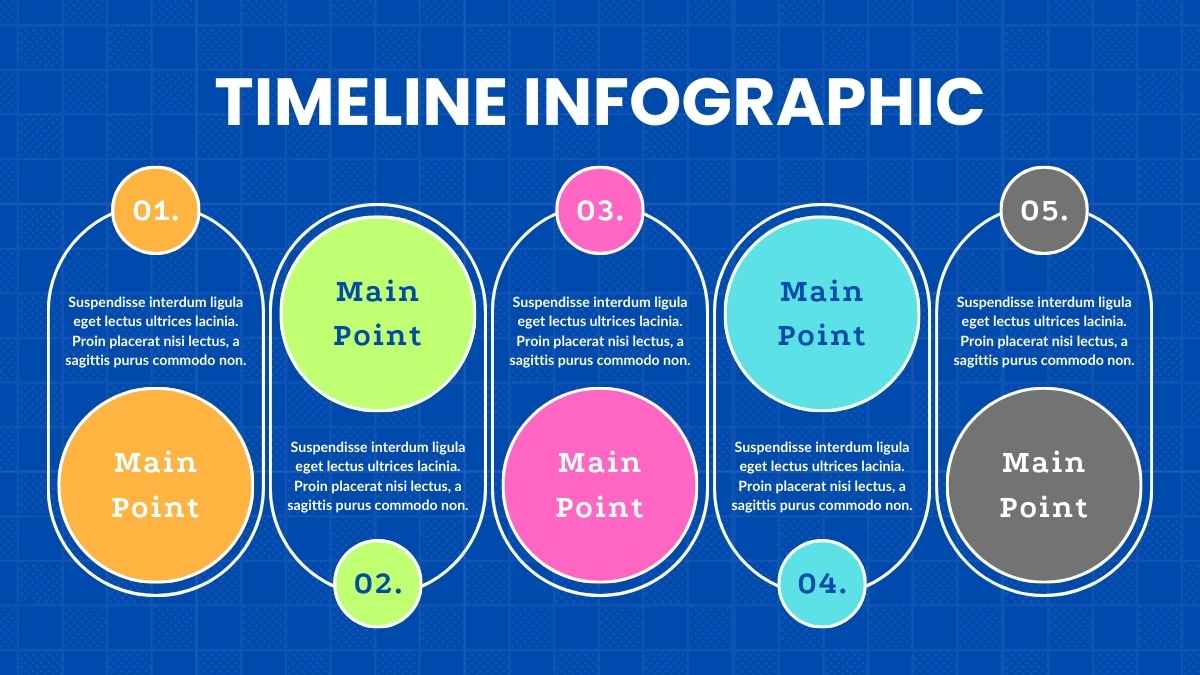 TIMELINE INFOGRAPHIC

01.

Suspendisse interdum ligula eget lectus ultrices lacinia. Proin placerat nisi lectus, a sagittis purus commodo non.

Main Point

Main Point

Suspendisse interdum ligula eget lectus ultrices lacinia. Proin placerat nisi lectus, a sagittis purus commodo non.

02.

03.

Suspendisse interdum ligula eget lectus ultrices lacinia. Proin placerat nisi lectus, a sagittis purus commodo non.

Main Point

Main Point

Suspendisse interdum ligula eget lectus ultrices lacinia. Proin placerat nisi lectus, a sagittis purus commodo non.

04.

05.

Suspendisse interdum ligula eget lectus ultrices lacinia. Proin placerat nisi lectus, a sagittis purus commodo non.

Main Point