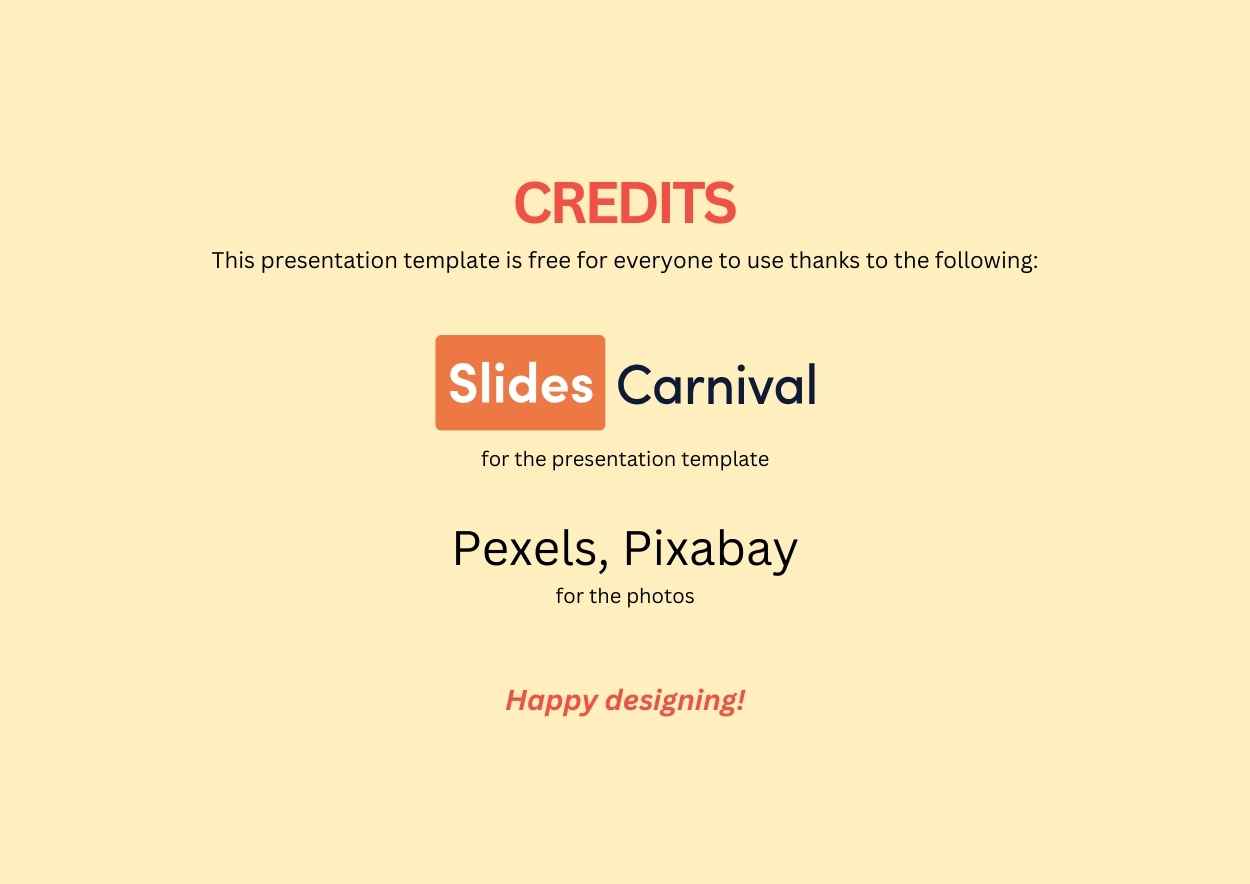 CREDITS

This presentation template is free for everyone to use thanks to the following:

Slides Carnival

for the presentation template

Pexels, Pixabay

for the photos

Happy designing!