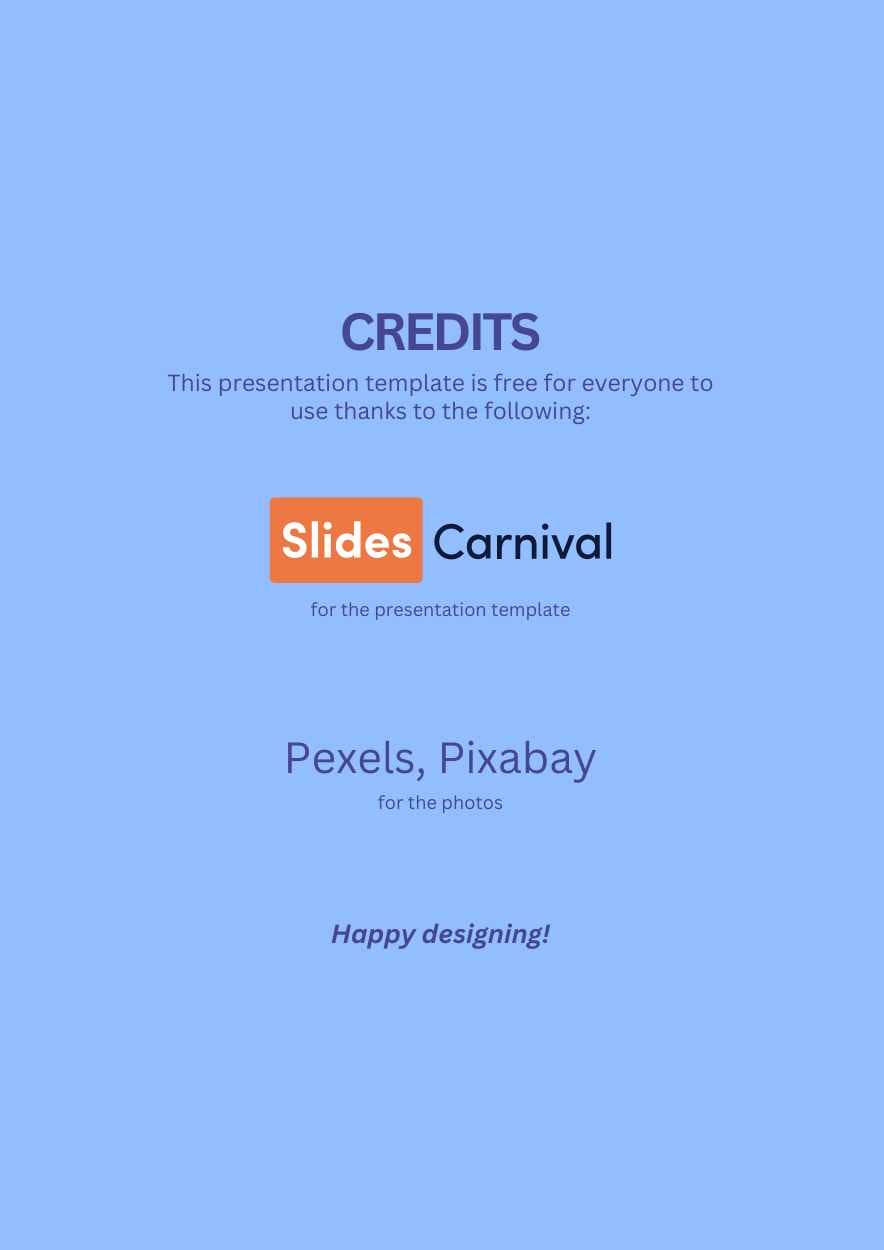 CREDITS

This presentation template is free for everyone to use thanks to the following:

Slides Carnival

for the presentation template

Pexels, Pixabay

for the photos

Happy designing!