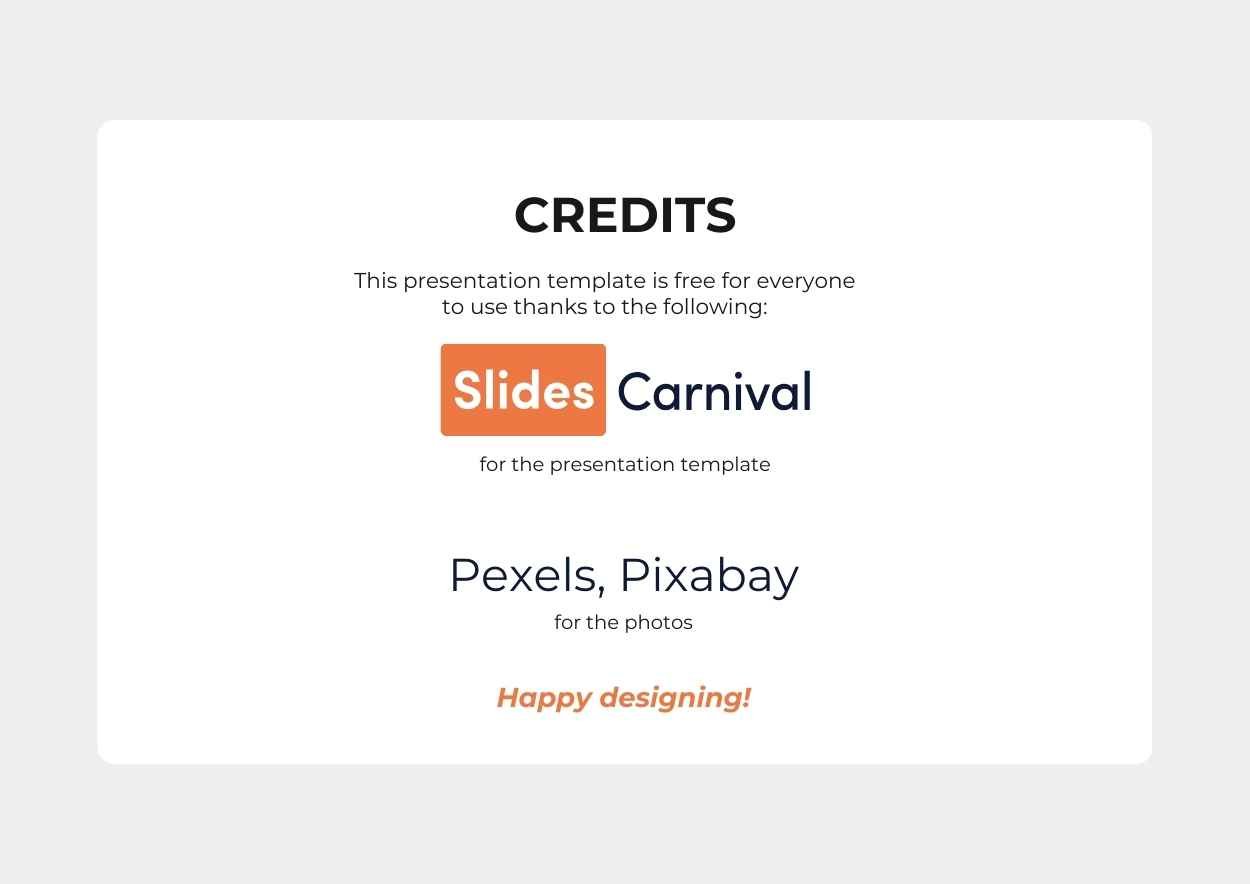 CREDITS

This presentation template is free for everyone to use thanks to the following:

Slides Carnival

for the presentation template

Pexels, Pixabay

for the photos

Happy designing!