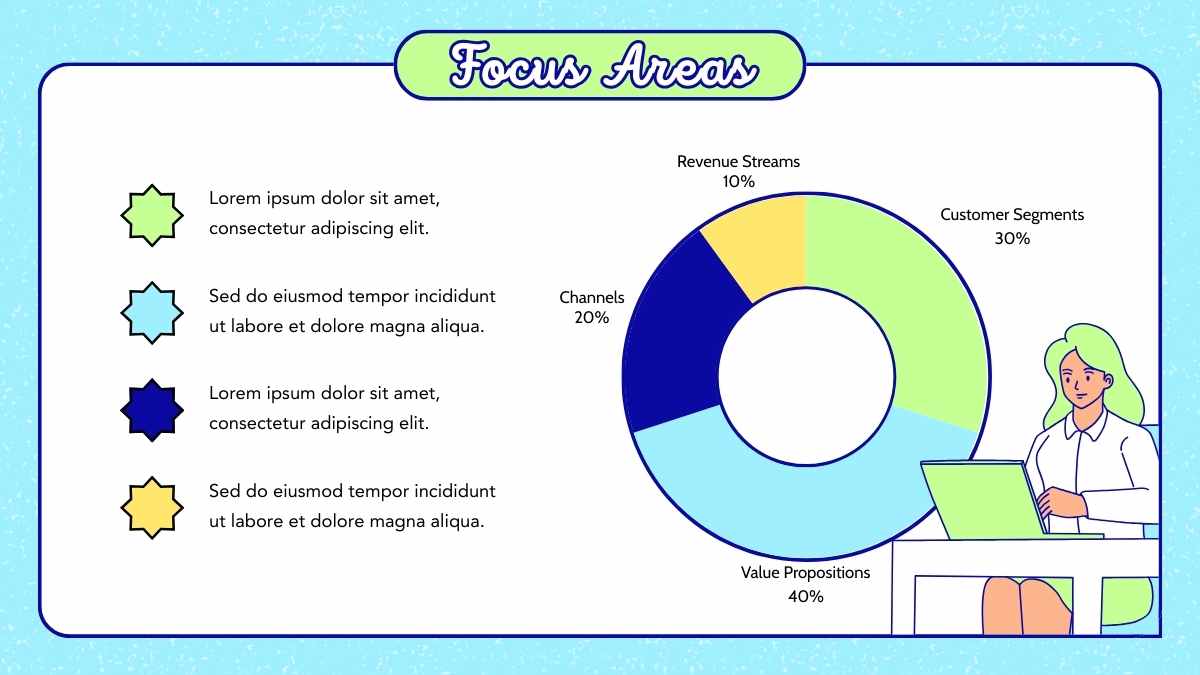 Focus Areas

Lorem ipsum dolor sit amet, consectetur adipiscing elit.

Sed do eiusmod tempor incididunt ut labore et dolore magna aliqua.

Lorem ipsum dolor sit amet, consectetur adipiscing elit.

Sed do eiusmod tempor incididunt ut labore et dolore magna aliqua.

Revenue Streams
10%

Customer Segments
30%

Channels
20%

Value Propositions
40%