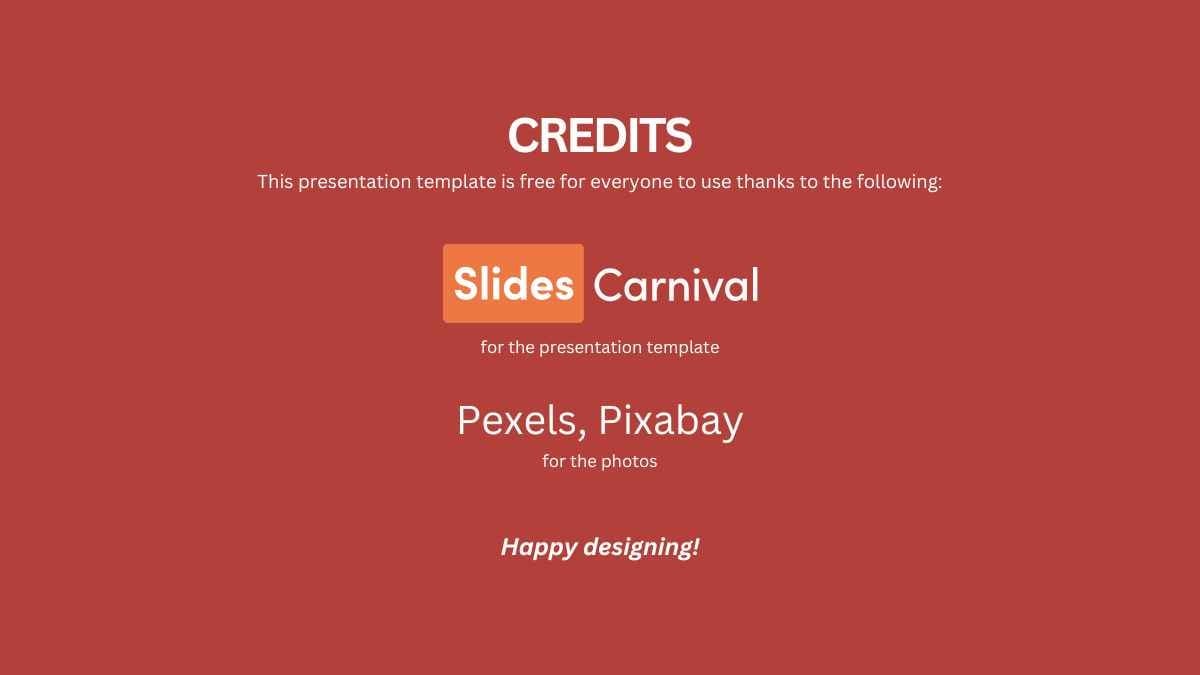 CREDITS

This presentation template is free for everyone to use thanks to the following:

Slides Carnival

for the presentation template

Pexels, Pixabay

for the photos

Happy designing!