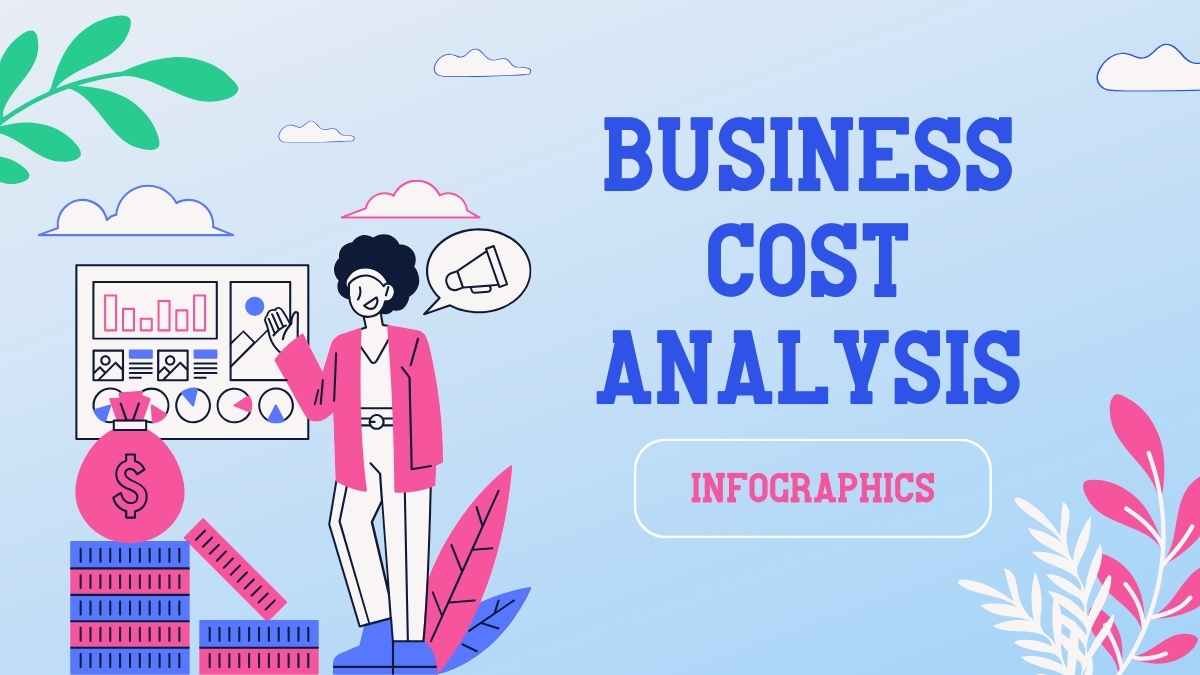 BUSINESS COST ANALYSIS

INFOGRAPHICS

$