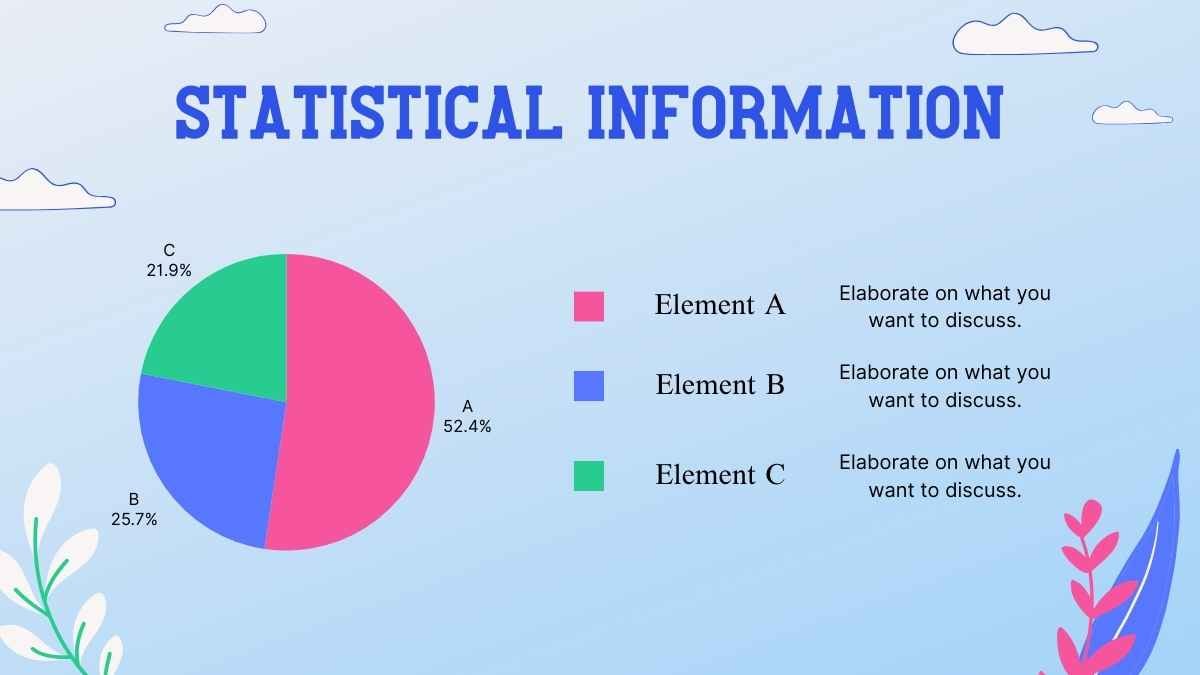 STATISTICAL INFORMATION

C
21.9%

A
52.4%

B
25.7%

Element A
Elaborate on what you want to discuss.

Element B
Elaborate on what you want to discuss.

Element C
Elaborate on what you want to discuss.