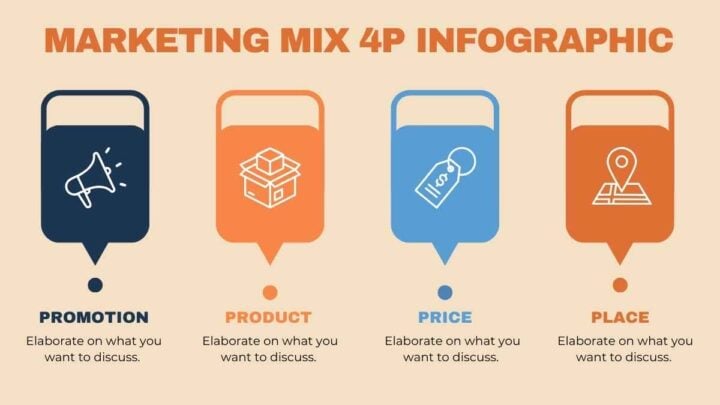 MARKETING MIX 4P INFOGRAPHIC

$

PROMOTION
Elaborate on what you want to discuss.

PRODUCT
Elaborate on what you want to discuss.

PRICE
Elaborate on what you want to discuss.

PLACE
Elaborate on what you want to discuss.