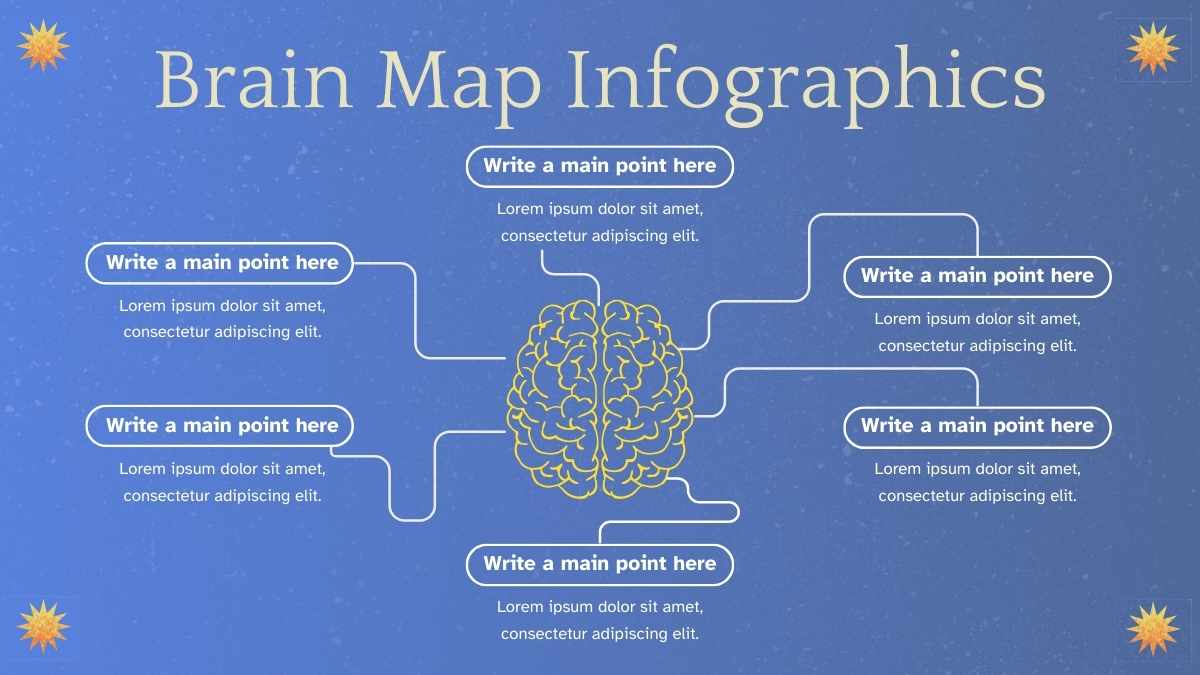 Brain Map Infographics

Write a main point here

Lorem ipsum dolor sit amet, consectetur adipiscing elit.

Write a main point here

Lorem ipsum dolor sit amet, consectetur adipiscing elit.

Write a main point here

Lorem ipsum dolor sit amet, consectetur adipiscing elit.

Write a main point here

Lorem ipsum dolor sit amet, consectetur adipiscing elit.

Write a main point here

Lorem ipsum dolor sit amet, consectetur adipiscing elit.

Write a main point here

Lorem ipsum dolor sit amet, consectetur adipiscing elit.