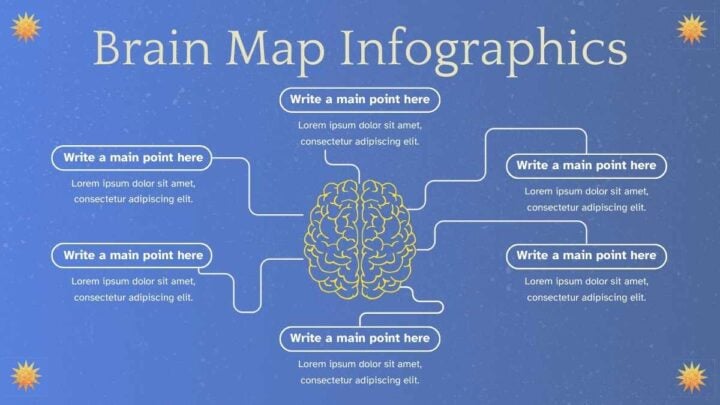 Brain Map Infographics

Write a main point here

Lorem ipsum dolor sit amet, consectetur adipiscing elit.

Write a main point here

Lorem ipsum dolor sit amet, consectetur adipiscing elit.

Write a main point here

Lorem ipsum dolor sit amet, consectetur adipiscing elit.

Write a main point here

Lorem ipsum dolor sit amet, consectetur adipiscing elit.

Write a main point here

Lorem ipsum dolor sit amet, consectetur adipiscing elit.

Write a main point here

Lorem ipsum dolor sit amet, consectetur adipiscing elit.