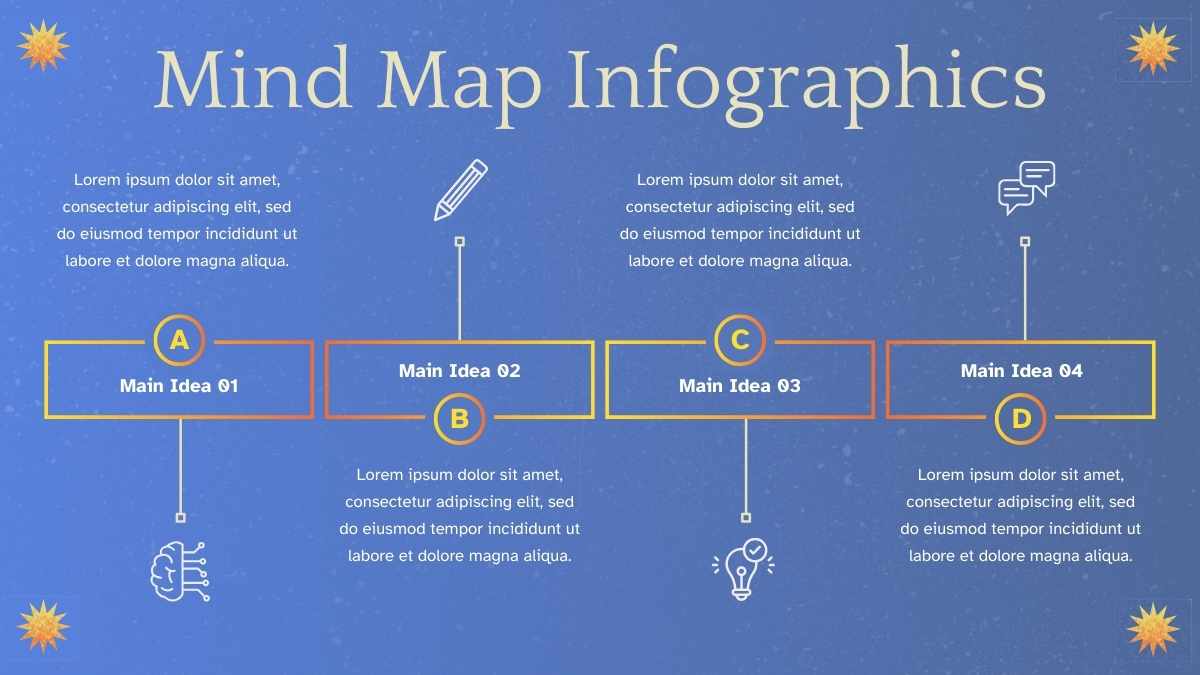 Mind Map Infographics

Lorem ipsum dolor sit amet, consectetur adipiscing elit, sed do eiusmod tempor incididunt ut labore et dolore magna aliqua.

A

Main Idea 01

Main Idea 02

B

Lorem ipsum dolor sit amet, consectetur adipiscing elit, sed do eiusmod tempor incididunt ut labore et dolore magna aliqua.

Lorem ipsum dolor sit amet, consectetur adipiscing elit, sed do eiusmod tempor incididunt ut labore et dolore magna aliqua.

C

Main Idea 03

Main Idea 04

D

Lorem ipsum dolor sit amet, consectetur adipiscing elit, sed do eiusmod tempor incididunt ut labore et dolore magna aliqua.