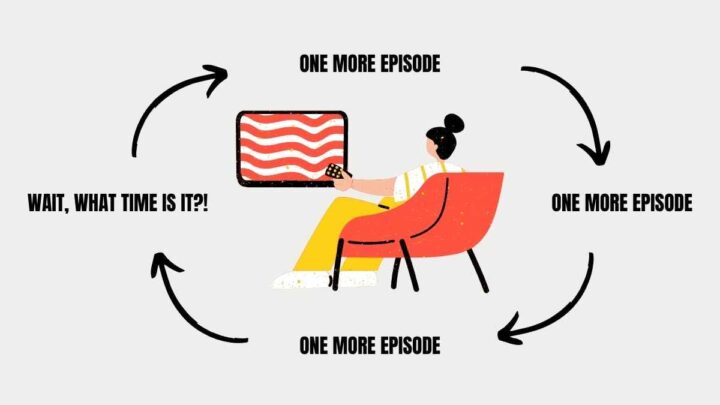 ONE MORE EPISODE

ONE MORE EPISODE

ONE MORE EPISODE

WAIT, WHAT TIME IS IT?!