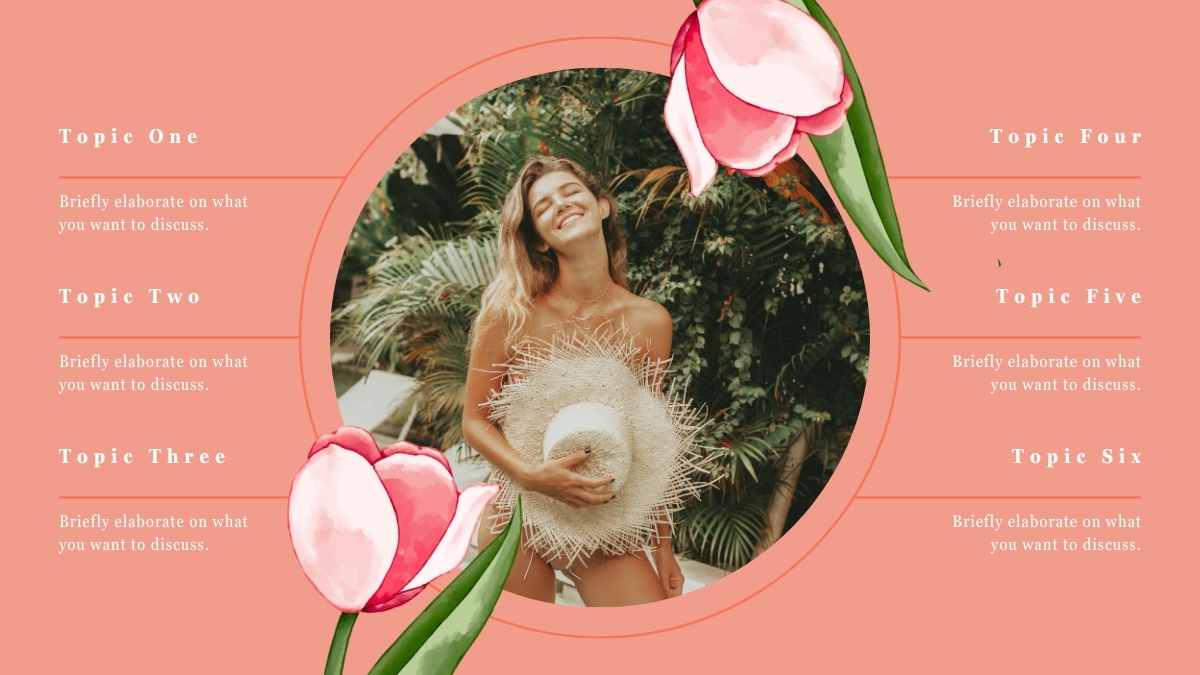 Topic One

Briefly elaborate on what you want to discuss.

Topic Two

Briefly elaborate on what you want to discuss.

Topic Three

Briefly elaborate on what you want to discuss.

Topic Four

Briefly elaborate on what you want to discuss.

Topic Five

Briefly elaborate on what you want to discuss.

Topic Six

Briefly elaborate on what you want to discuss.