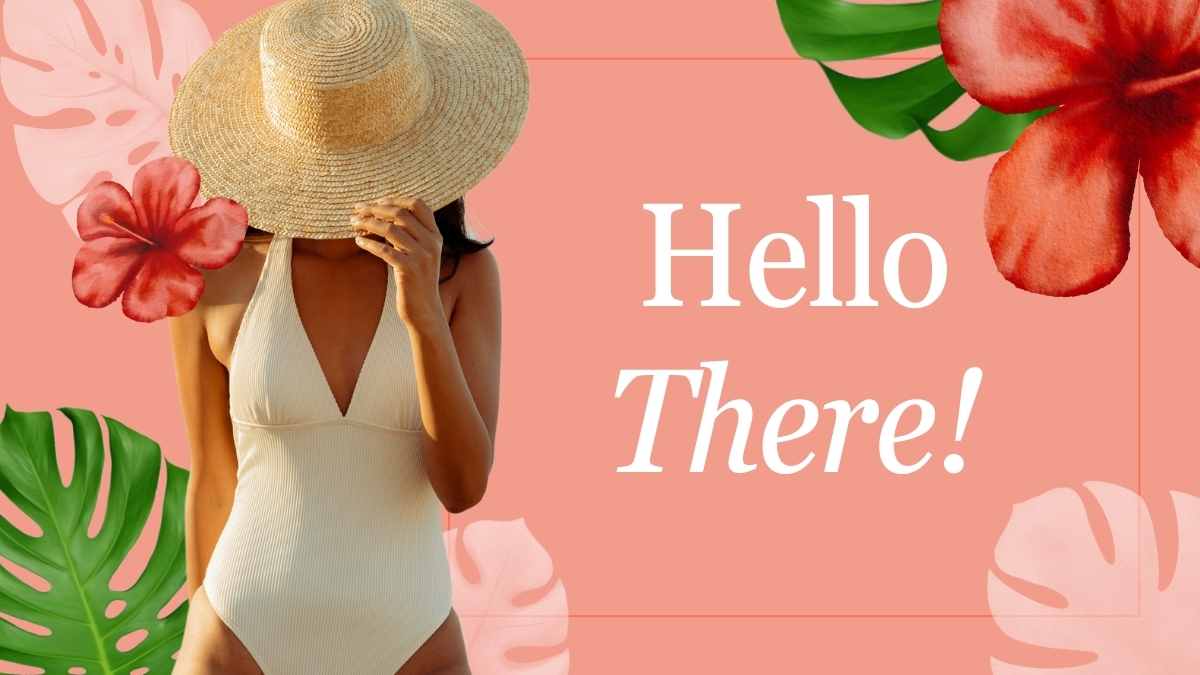 Hello
There!