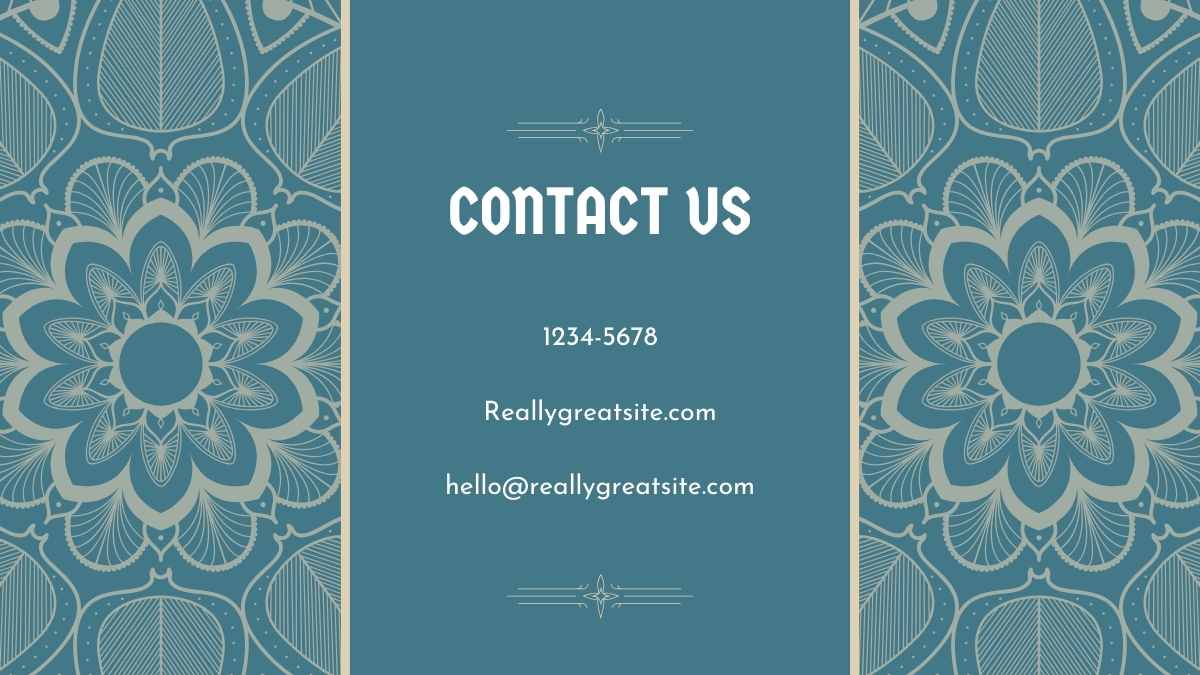 CONTACT US

1234-5678

Reallygreatsite.com

hello@reallygreatsite.com