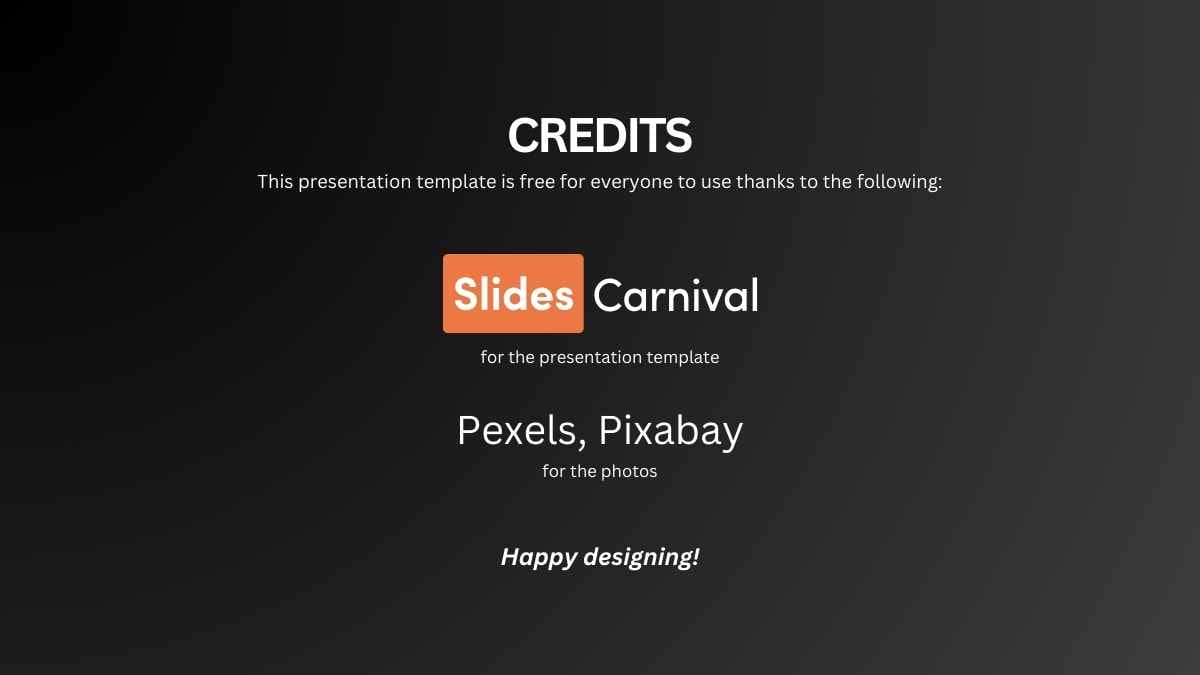 CREDITS

This presentation template is free for everyone to use thanks to the following:

Slides Carnival

for the presentation template

Pexels, Pixabay

for the photos

Happy designing!