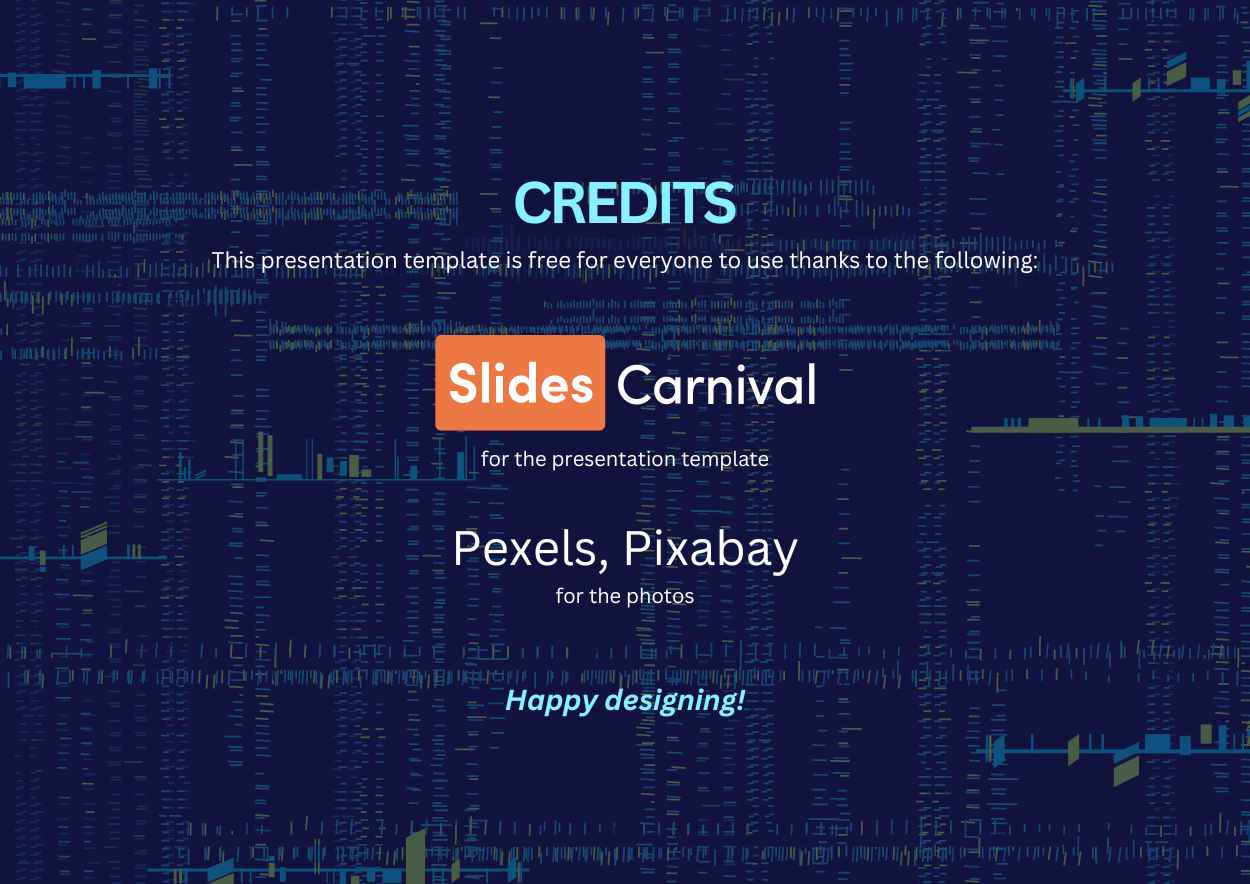 CREDITS

This presentation template is free for everyone to use thanks to the following:

Slides Carnival

for the presentation template

Pexels, Pixabay

for the photos

Happy designing!