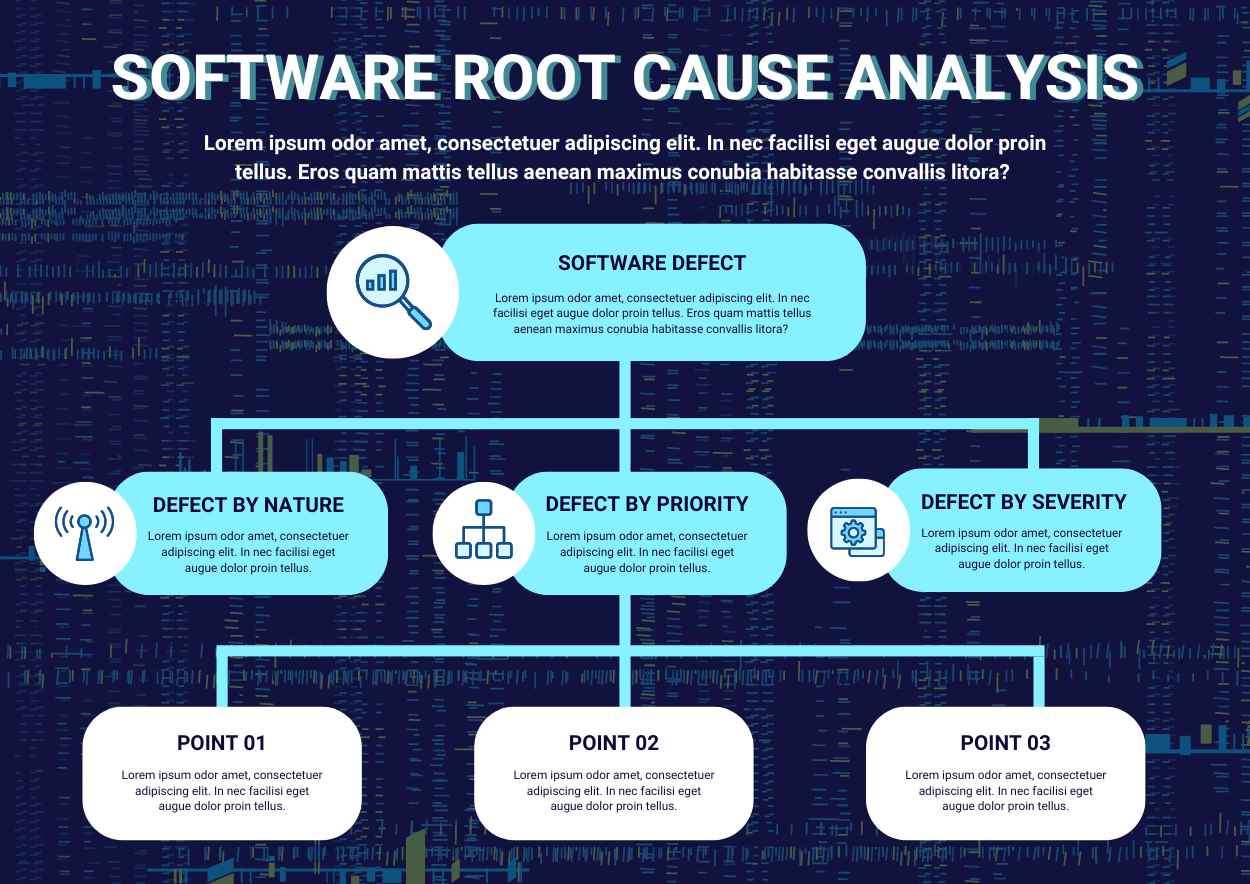 SOFTWARE ROOT CAUSE ANALYSIS

Lorem ipsum odor amet, consectetuer adipiscing elit. In nec facilisi eget augue dolor proin tellus. Eros quam mattis tellus aenean maximus conubia habitasse convallis litora?

SOFTWARE DEFECT

Lorem ipsum odor amet, consectetuer adipiscing elit. In nec facilisi eget augue dolor proin tellus. Eros quam mattis tellus aenean maximus conubia habitasse convallis litora?

DEFECT BY NATURE

Lorem ipsum odor amet, consectetuer adipiscing elit. In nec facilisi eget augue dolor proin tellus.

DEFECT BY PRIORITY

Lorem ipsum odor amet, consectetuer adipiscing elit. In nec facilisi eget augue dolor proin tellus.

DEFECT BY SEVERITY

Lorem ipsum odor amet, consectetuer adipiscing elit. In nec facilisi eget augue dolor proin tellus.

POINT 01

Lorem ipsum odor amet, consectetuer adipiscing elit. In nec facilisi eget augue dolor proin tellus.

POINT 02

Lorem ipsum odor amet, consectetuer adipiscing elit. In nec facilisi eget augue dolor proin tellus.

POINT 03

Lorem ipsum odor amet, consectetuer adipiscing elit. In nec facilisi eget augue dolor proin tellus.