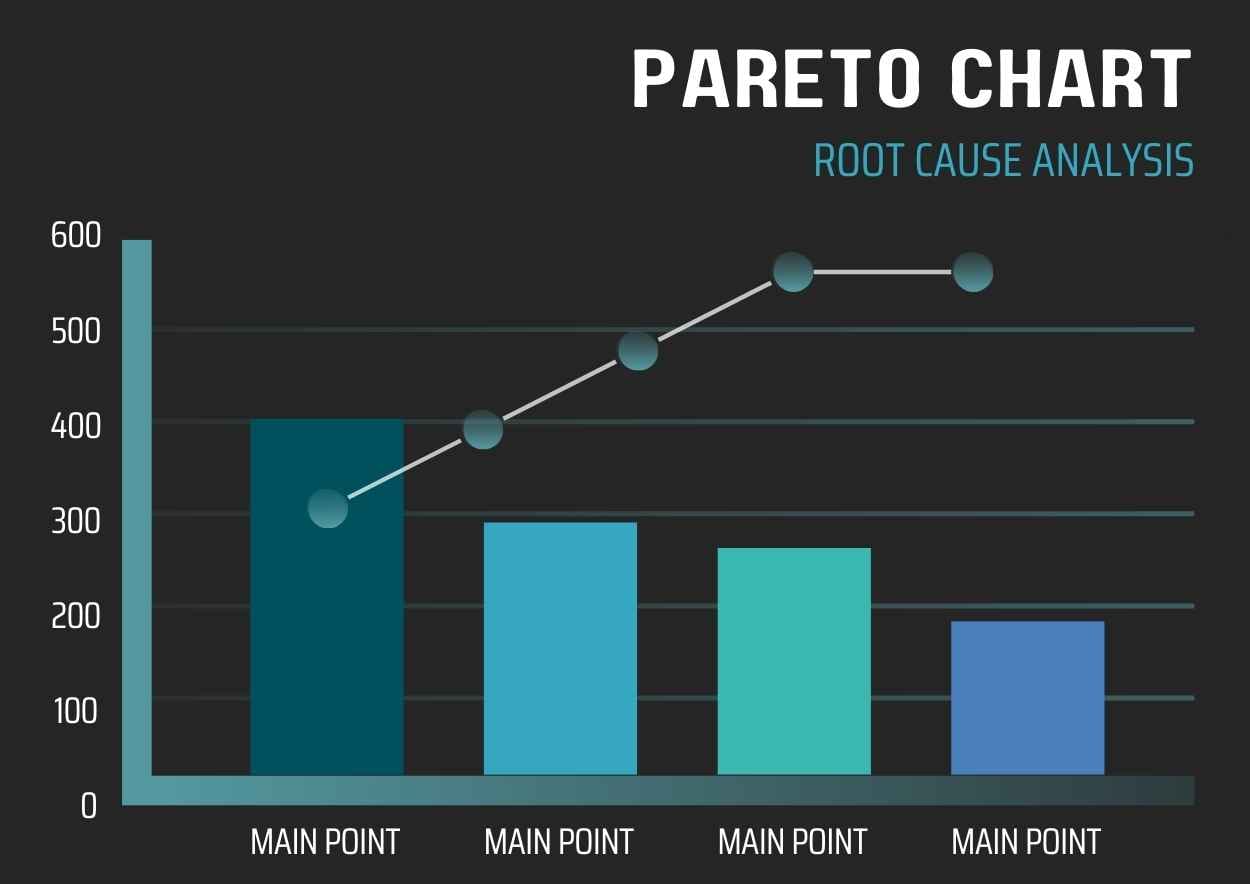 PARETO CHART
ROOT CAUSE ANALYSIS

600
500
400
300
200
100
0

MAIN POINT
MAIN POINT
MAIN POINT
MAIN POINT