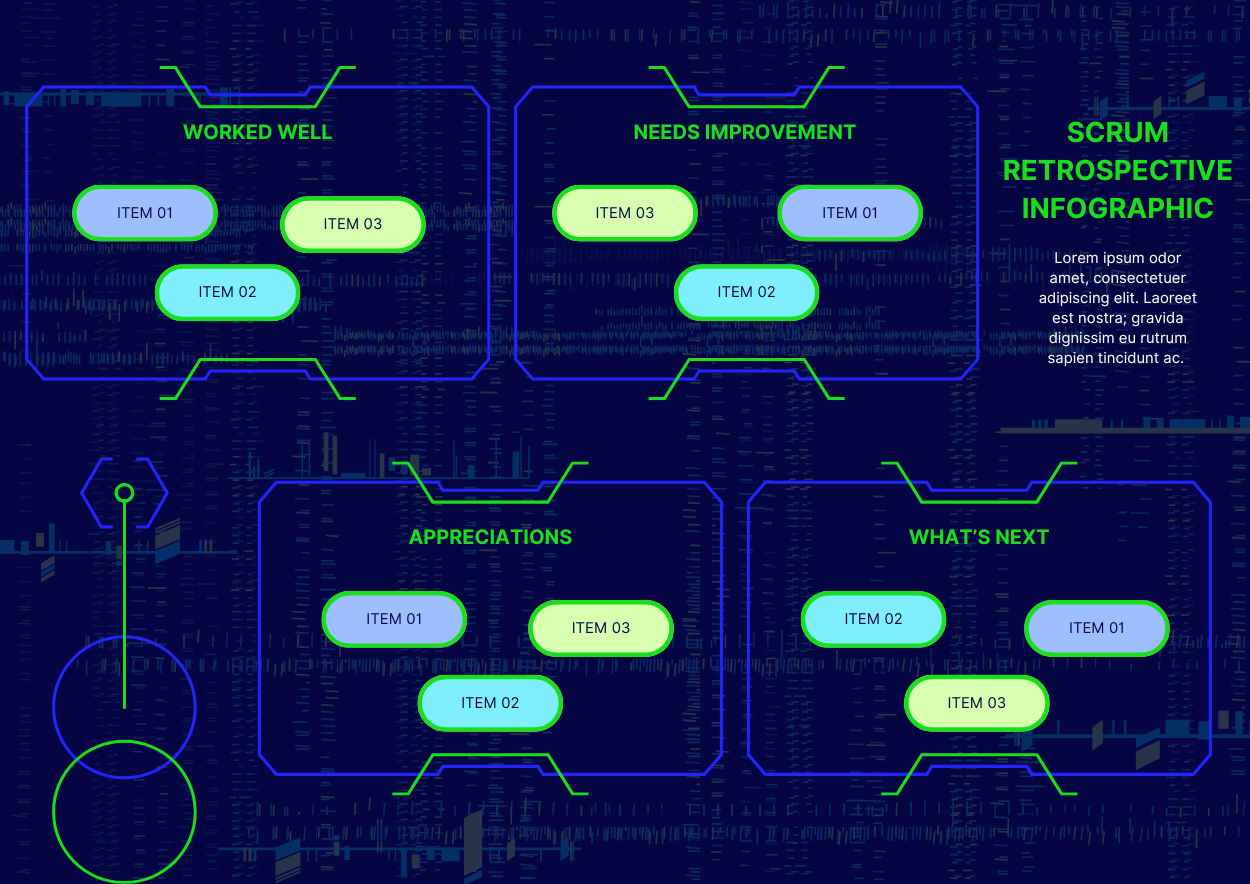 WORKED WELL

ITEM 01

ITEM 03

ITEM 02

NEEDS IMPROVEMENT

ITEM 03

ITEM 01

ITEM 02

SCRUM RETROSPECTIVE INFOGRAPHIC

Lorem ipsum odor amet, consectetuer adipiscing elit. Laoreet est nostra; gravida dignissim eu rutrum sapien tincidunt ac.

APPRECIATIONS

ITEM 01

ITEM 03

ITEM 02

WHAT'S NEXT

ITEM 02

ITEM 01

ITEM 03