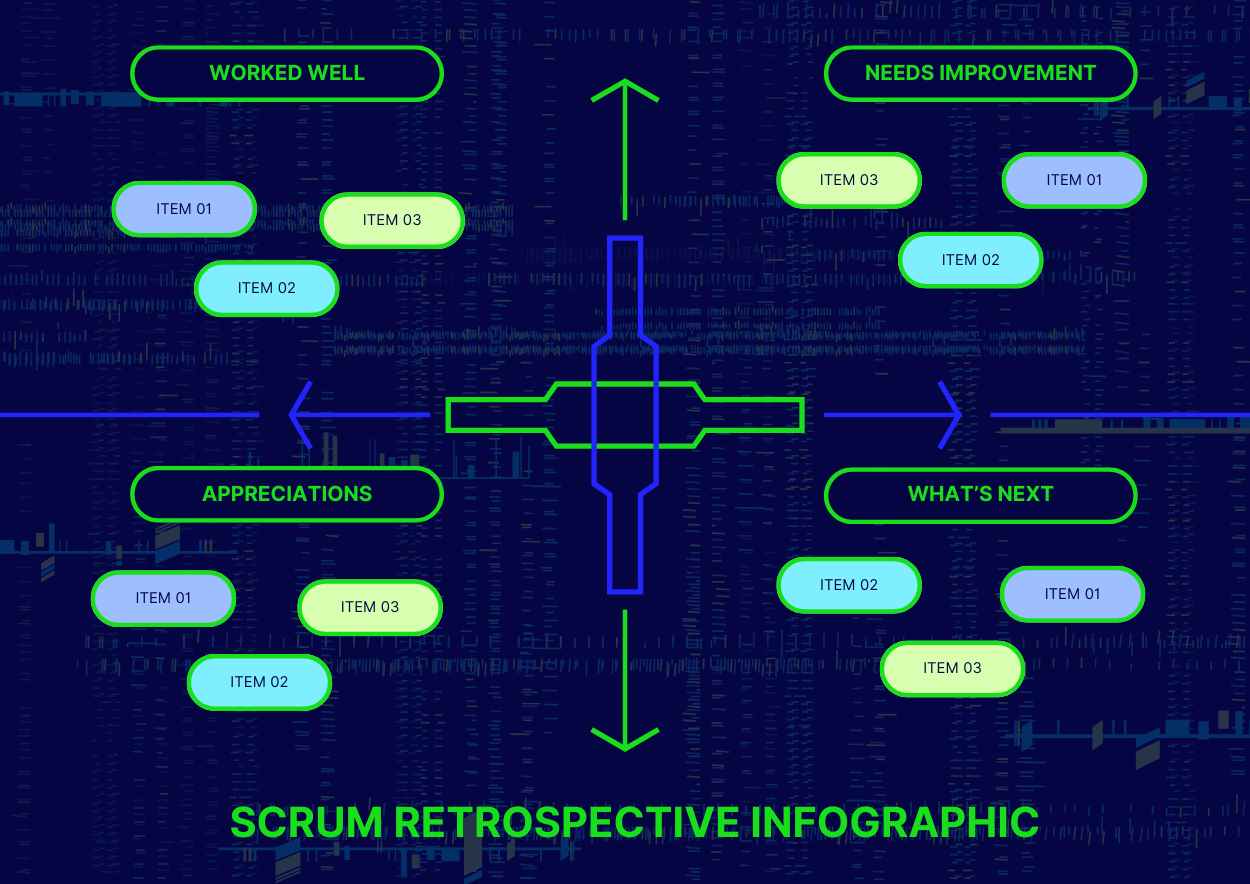 WORKED WELL

ITEM 01

ITEM 03

ITEM 02

NEEDS IMPROVEMENT

ITEM 03

ITEM 01

ITEM 02

APPRECIATIONS

ITEM 01

ITEM 03

ITEM 02

WHAT'S NEXT

ITEM 02

ITEM 01

ITEM 03

SCRUM RETROSPECTIVE INFOGRAPHIC