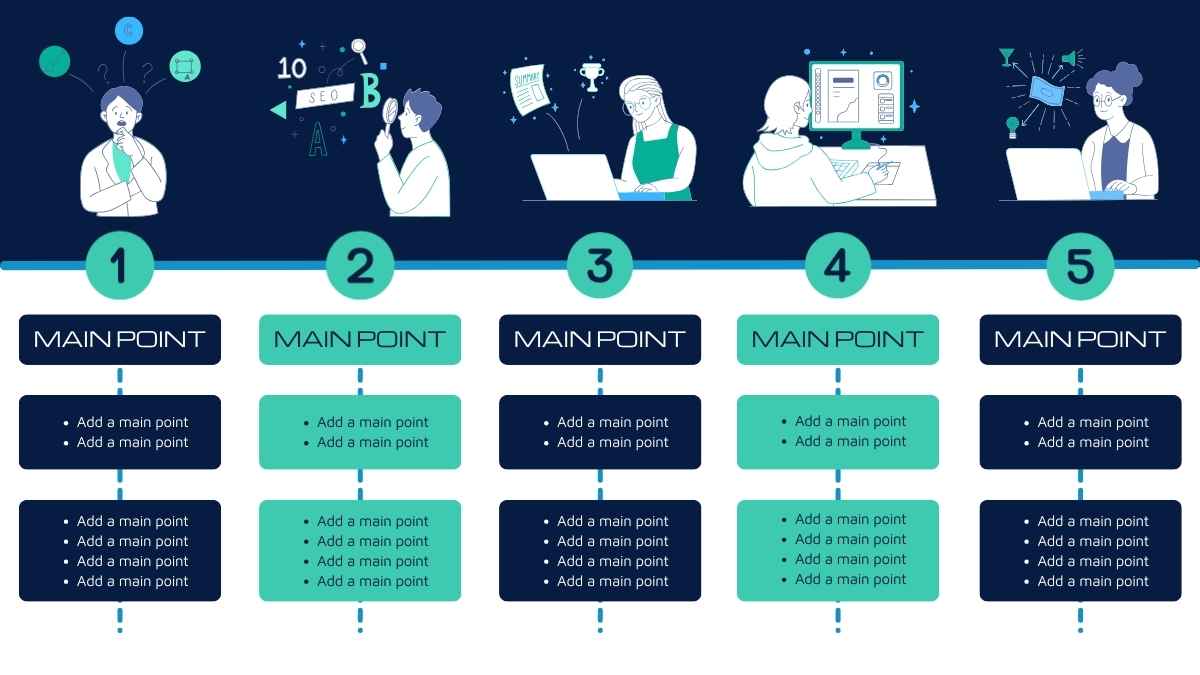 10
SEO
B
A
SUMMARY

1

MAIN POINT

- Add a main point
- Add a main point

- Add a main point
- Add a main point
- Add a main point
- Add a main point

2

MAIN POINT

- Add a main point
- Add a main point

- Add a main point
- Add a main point
- Add a main point
- Add a main point

3

MAIN POINT

- Add a main point
- Add a main point

- Add a main point
- Add a main point
- Add a main point
- Add a main point

4

MAIN POINT

- Add a main point
- Add a main point

- Add a main point
- Add a main point
- Add a main point
- Add a main point

5

MAIN POINT

- Add a main point
- Add a main point

- Add a main point
- Add a main point
- Add a main point
- Add a main point