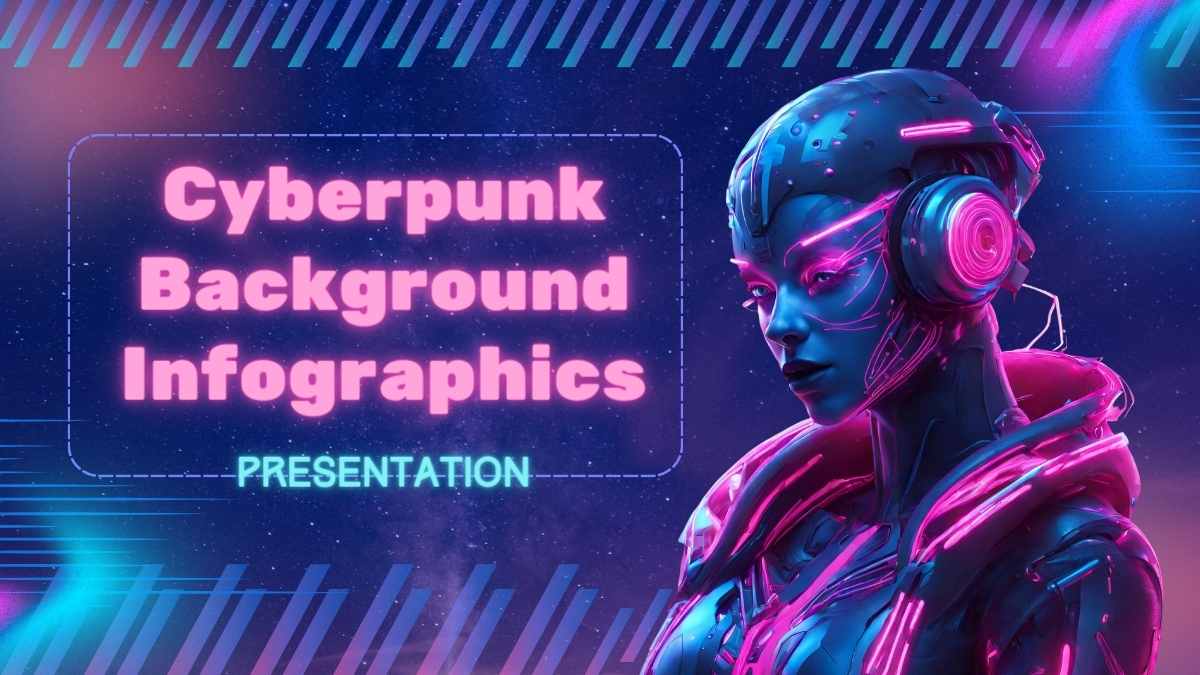 Cyberpunk Background Infographics

PRESENTATION