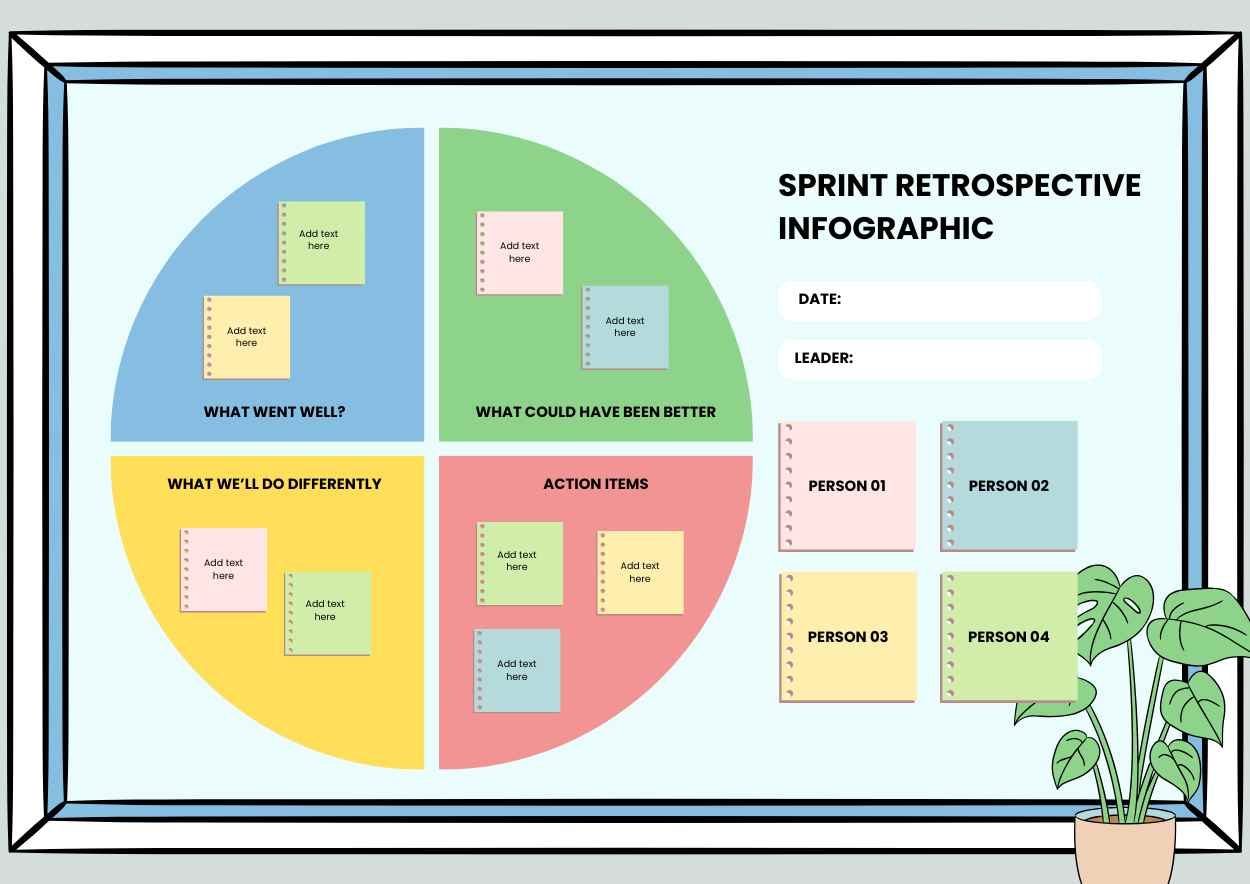 Add text here

Add text here

WHAT WENT WELL?

Add text here

Add text here

WHAT COULD HAVE BEEN BETTER

WHAT WE'LL DO DIFFERENTLY

Add text here

Add text here

ACTION ITEMS

Add text here

Add text here

Add text here

SPRINT RETROSPECTIVE INFOGRAPHIC

DATE:

LEADER:

PERSON 01

PERSON 02

PERSON 03

PERSON 04