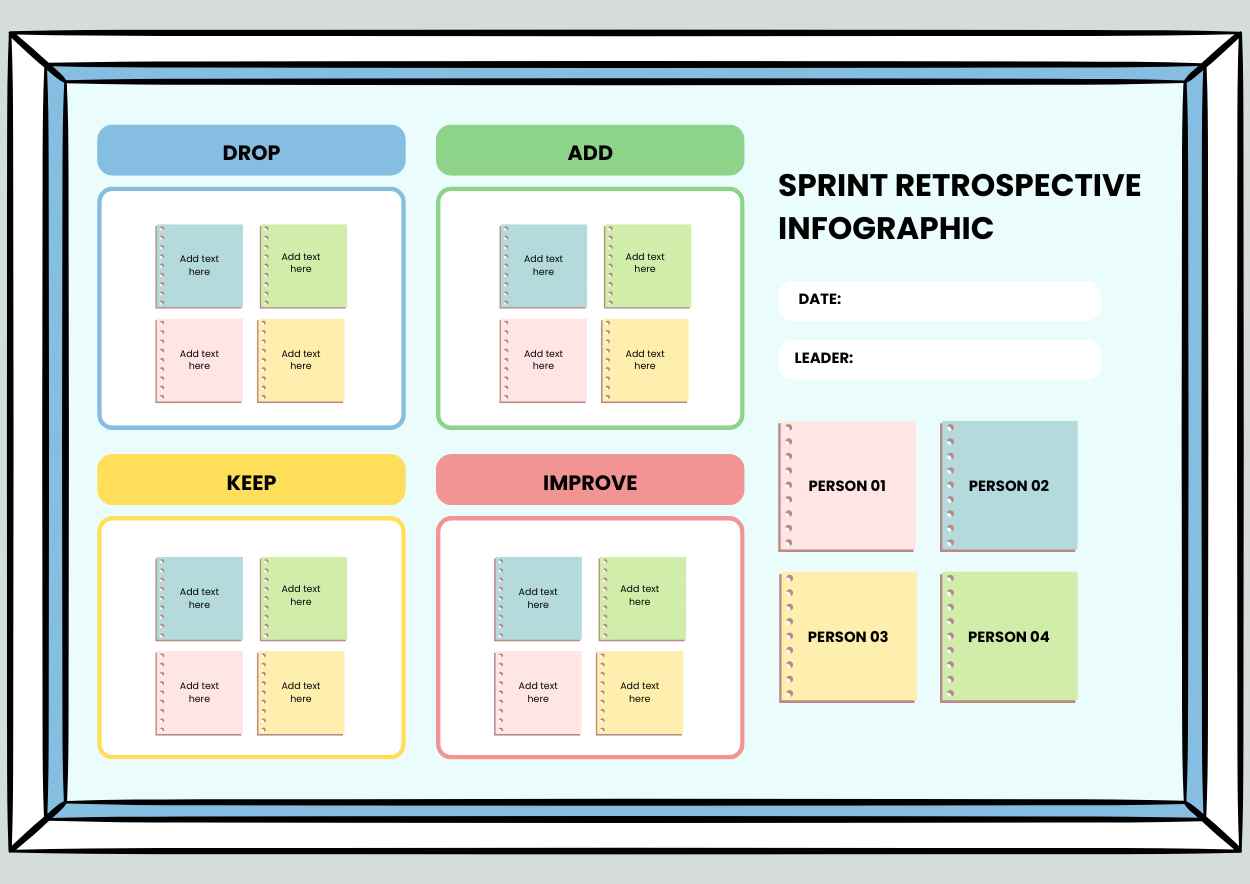 DROP

Add text here

Add text here

Add text here

Add text here

ADD

Add text here

Add text here

Add text here

Add text here

KEEP

Add text here

Add text here

Add text here

Add text here

IMPROVE

Add text here

Add text here

Add text here

Add text here

SPRINT RETROSPECTIVE INFOGRAPHIC

DATE:

LEADER:

PERSON 01

PERSON 02

PERSON 03

PERSON 04