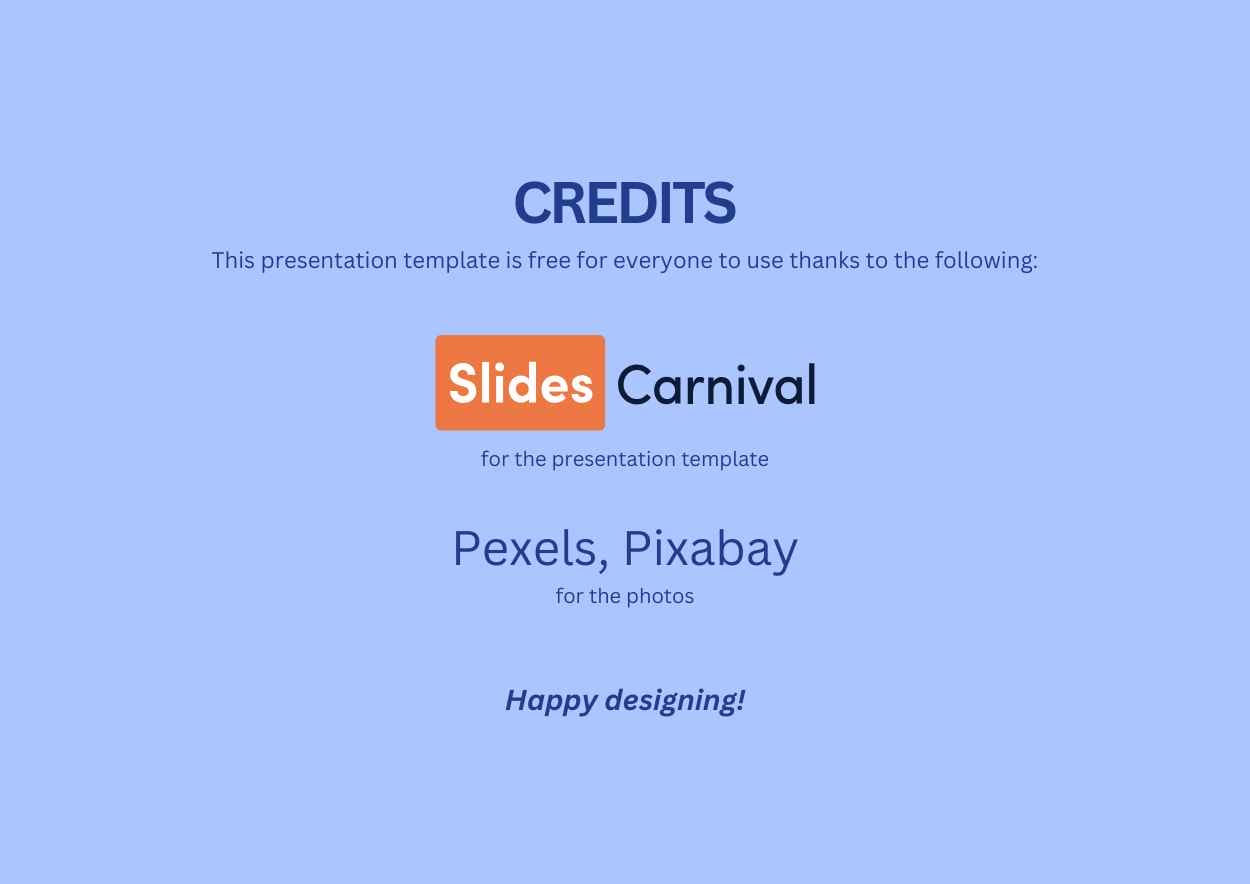 CREDITS

This presentation template is free for everyone to use thanks to the following:

Slides Carnival

for the presentation template

Pexels, Pixabay

for the photos

Happy designing!