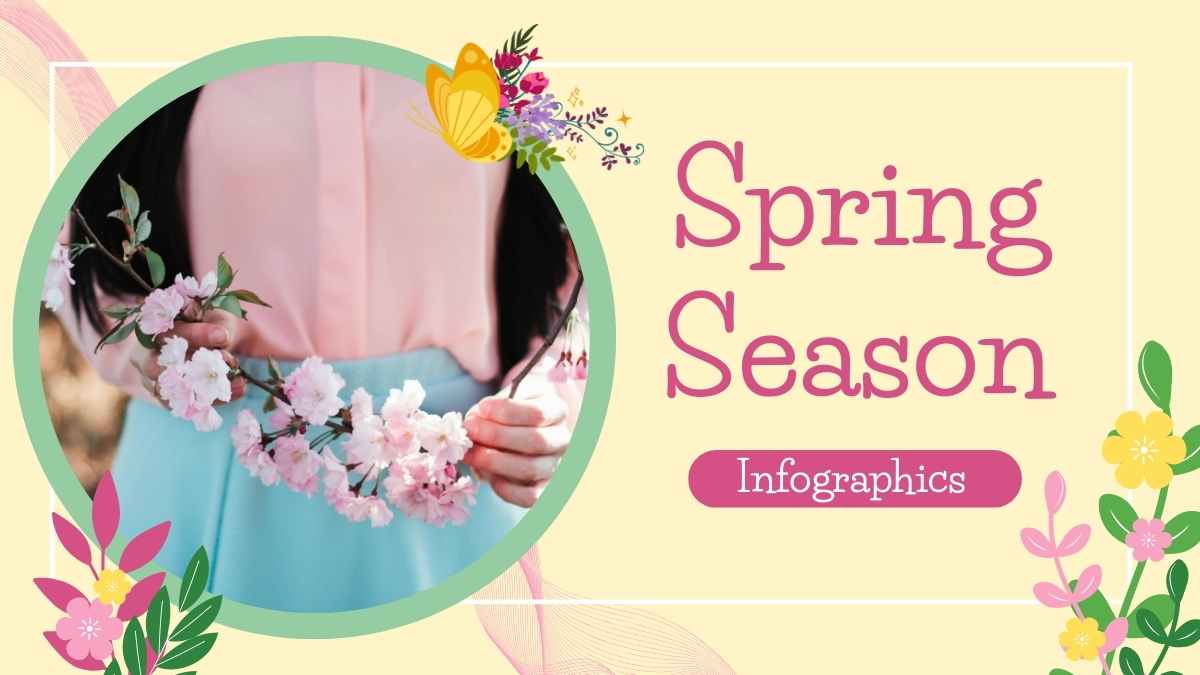 Spring Season

Infographics