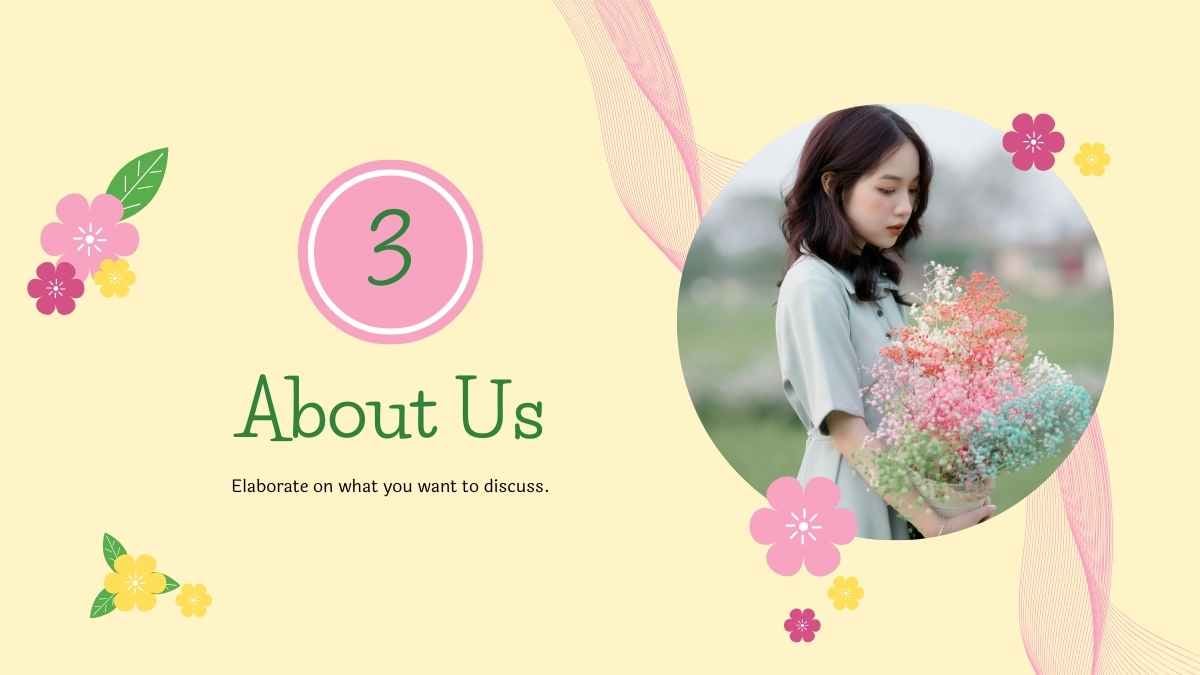 3

About Us

Elaborate on what you want to discuss.