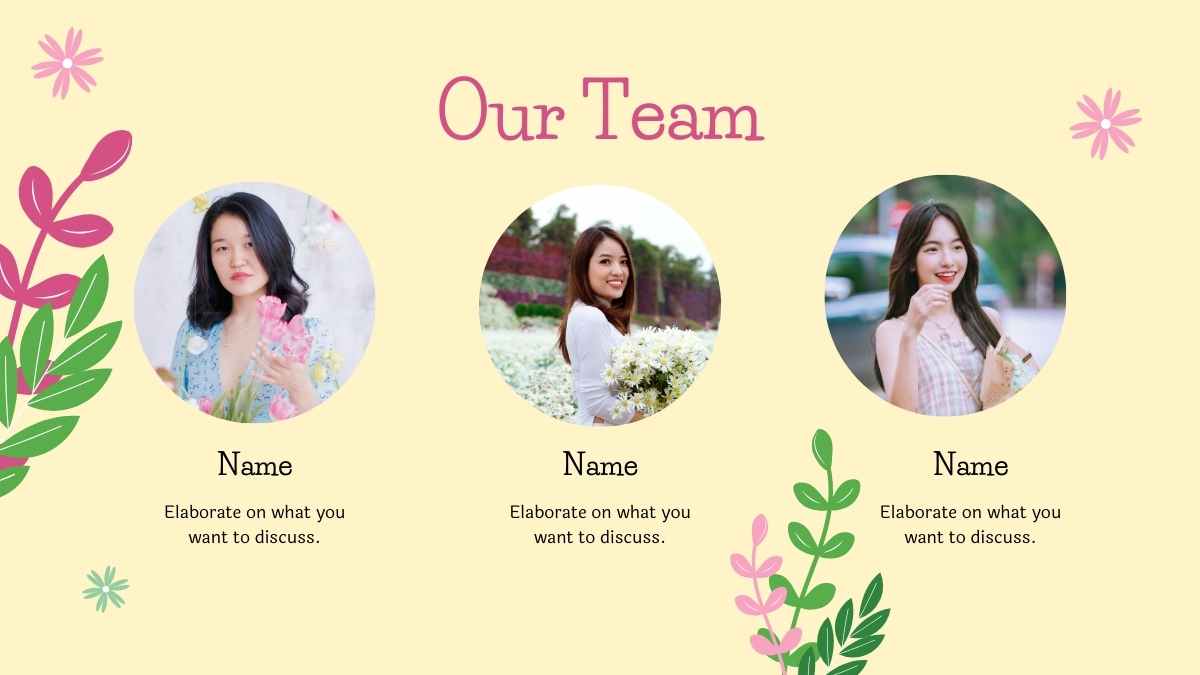 Our Team

Name

Elaborate on what you want to discuss.

Name

Elaborate on what you want to discuss.

Name

Elaborate on what you want to discuss.