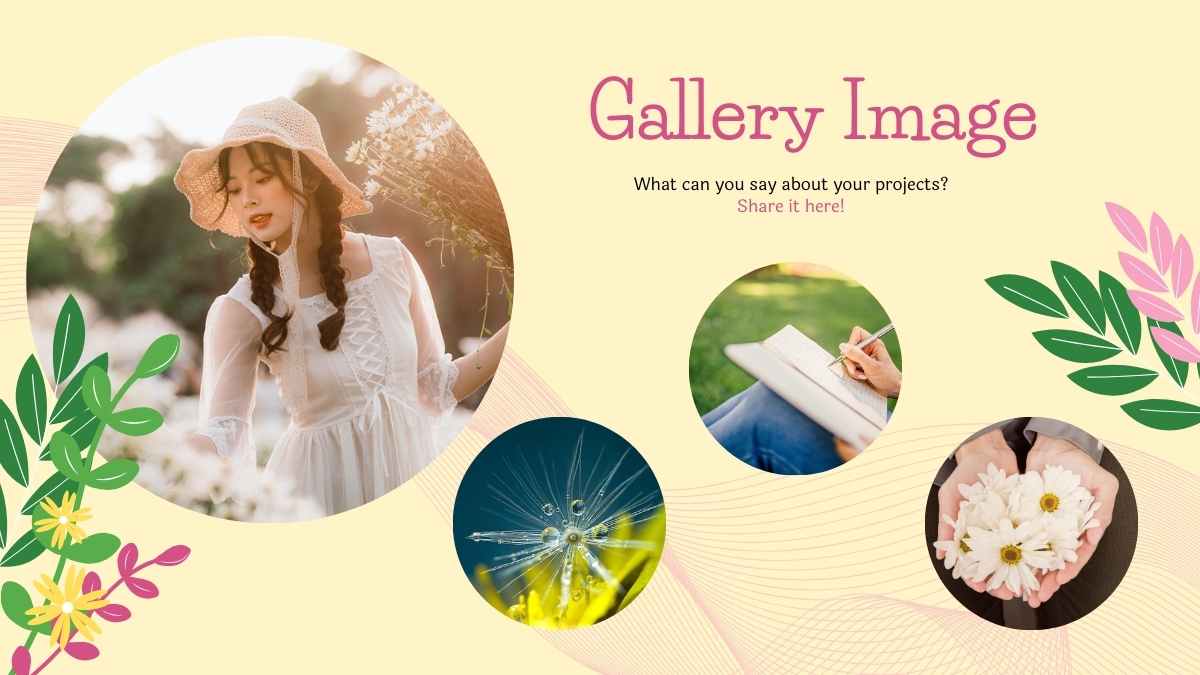 Gallery Image

What can you say about your projects?
Share it here!