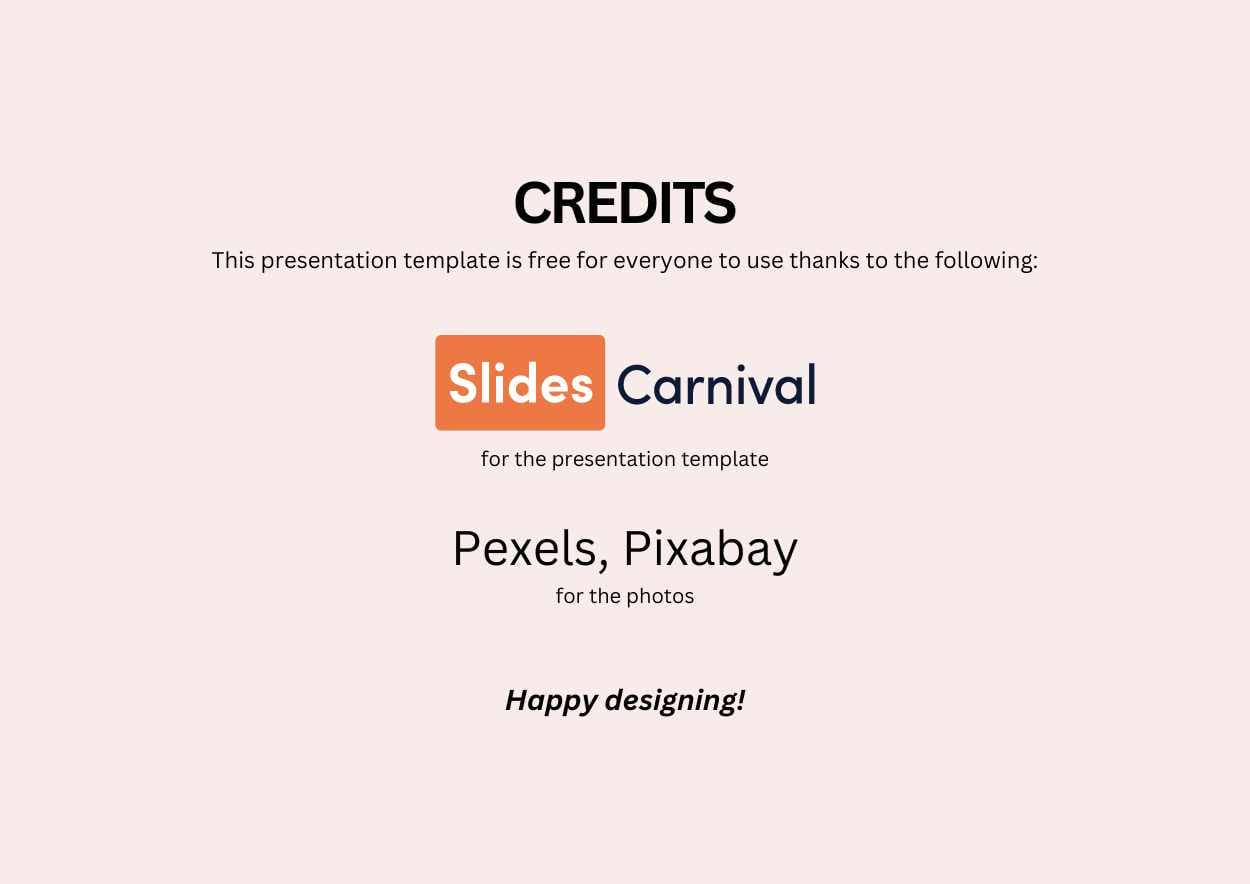 CREDITS

This presentation template is free for everyone to use thanks to the following:

Slides Carnival

for the presentation template

Pexels, Pixabay

for the photos

Happy designing!