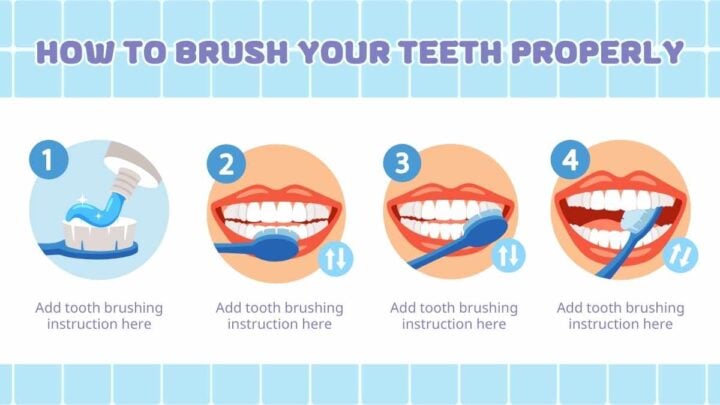 HOW TO BRUSH YOUR TEETH PROPERLY

1

Add tooth brushing instruction here

2

Add tooth brushing instruction here

3

Add tooth brushing instruction here

4

Add tooth brushing instruction here