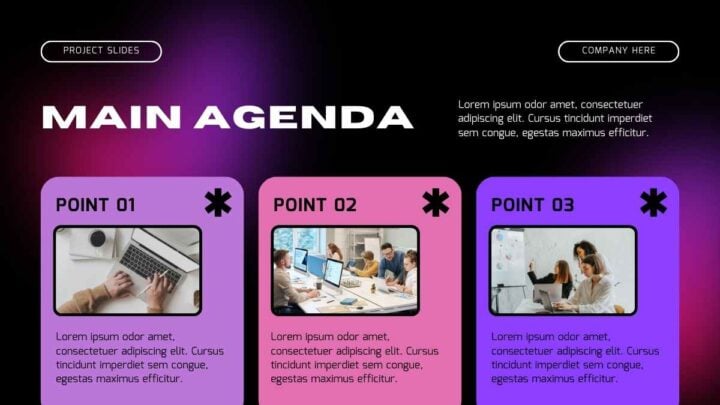 PROJECT SLIDES

COMPANY HERE

MAIN AGENDA

Lorem ipsum odor amet, consectetuer adipiscing elit. Cursus tincidunt imperdiet sem congue, egestas maximus efficitur.

POINT 01

Lorem ipsum odor amet, consectetuer adipiscing elit. Cursus tincidunt imperdiet sem congue, egestas maximus efficitur.

POINT 02

Lorem ipsum odor amet, consectetuer adipiscing elit. Cursus tincidunt imperdiet sem congue, egestas maximus efficitur.

POINT 03

Lorem ipsum odor amet, consectetuer adipiscing elit. Cursus tincidunt imperdiet sem congue, egestas maximus efficitur.