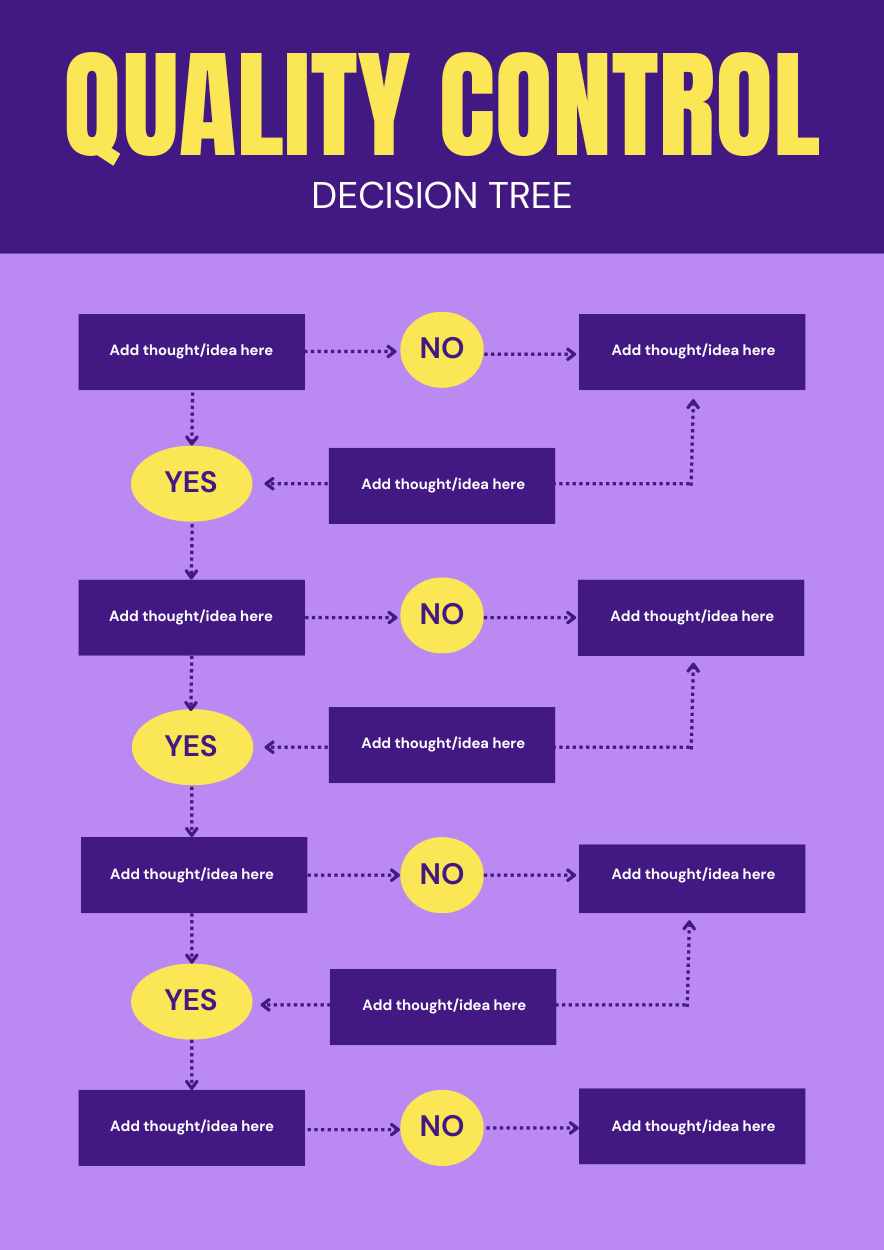 QUALITY CONTROL
DECISION TREE

Add thought/idea here
NO
Add thought/idea here

YES
Add thought/idea here

Add thought/idea here
NO
Add thought/idea here

YES
Add thought/idea here

Add thought/idea here
NO
Add thought/idea here

YES
Add thought/idea here

Add thought/idea here
NO
Add thought/idea here