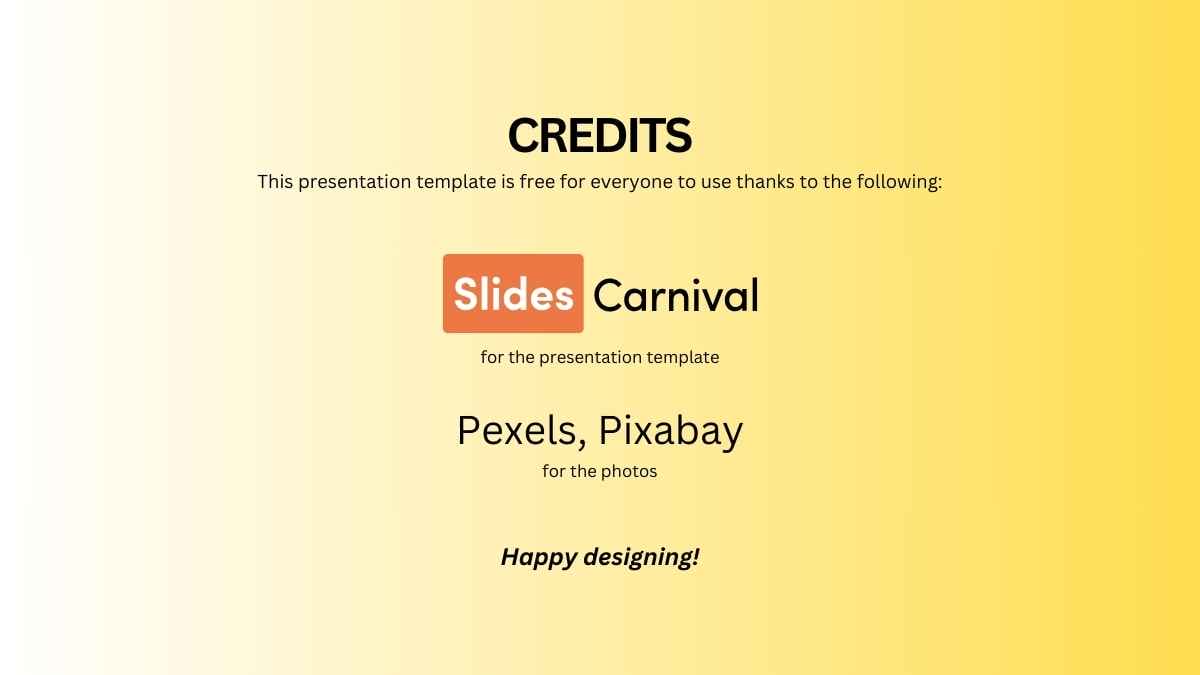 CREDITS
This presentation template is free for everyone to use thanks to the following:

Slides Carnival
for the presentation template

Pexels, Pixabay
for the photos

Happy designing!