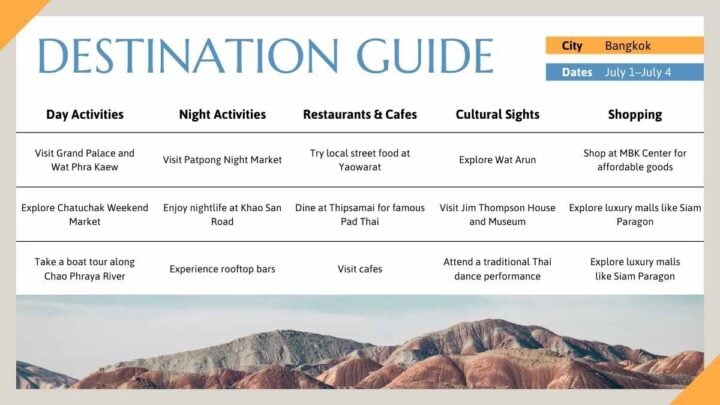 DESTINATION GUIDE

City Bangkok

Dates July 1–July 4

| Day Activities | Night Activities | Restaurants & Cafes | Cultural Sights | Shopping |
|---|---|---|---|---|
| Visit Grand Palace and Wat Phra Kaew | Visit Patpong Night Market | Try local street food at Yaowarat | Explore Wat Arun | Shop at MBK Center for affordable goods |
| Explore Chatuchak Weekend Market | Enjoy nightlife at Khao San Road | Dine at Thipsamai for famous Pad Thai | Visit Jim Thompson House and Museum | Explore luxury malls like Siam Paragon |
| Take a boat tour along Chao Phraya River | Experience rooftop bars | Visit cafes | Attend a traditional Thai dance performance | Explore luxury malls like Siam Paragon |