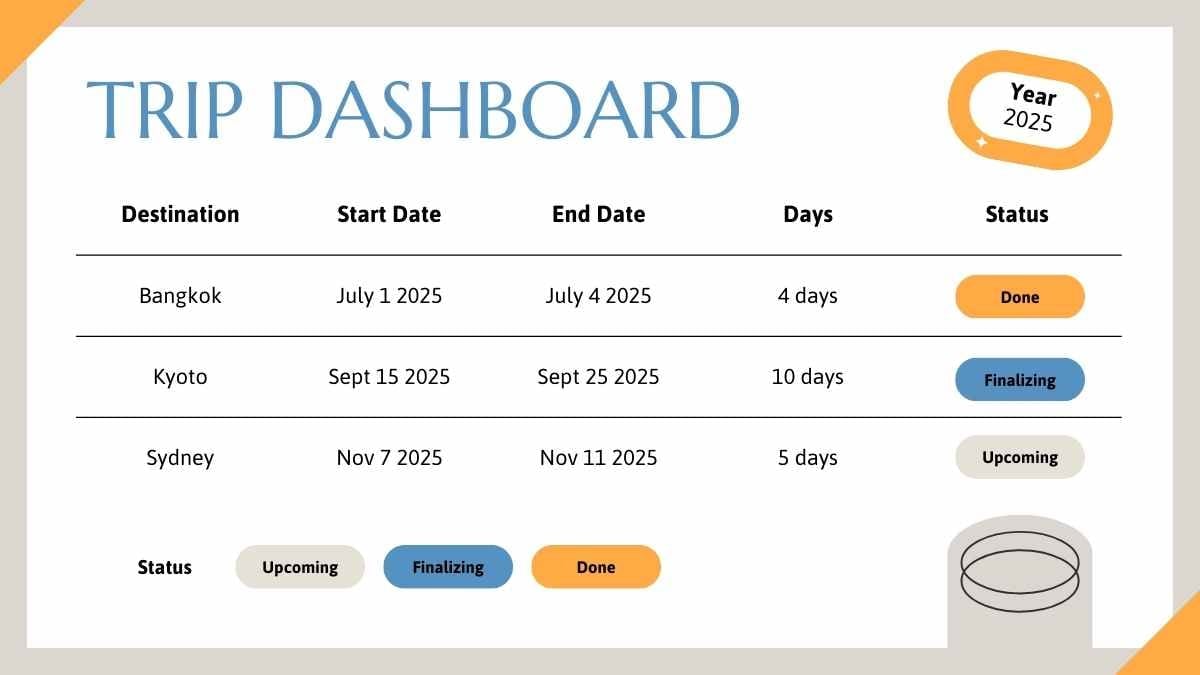 TRIP DASHBOARD

Year
2025

| Destination | Start Date | End Date | Days | Status |
|---|---|---|---|---|
| Bangkok | July 1 2025 | July 4 2025 | 4 days | Done |
| Kyoto | Sept 15 2025 | Sept 25 2025 | 10 days | Finalizing |
| Sydney | Nov 7 2025 | Nov 11 2025 | 5 days | Upcoming |

Status Upcoming Finalizing Done